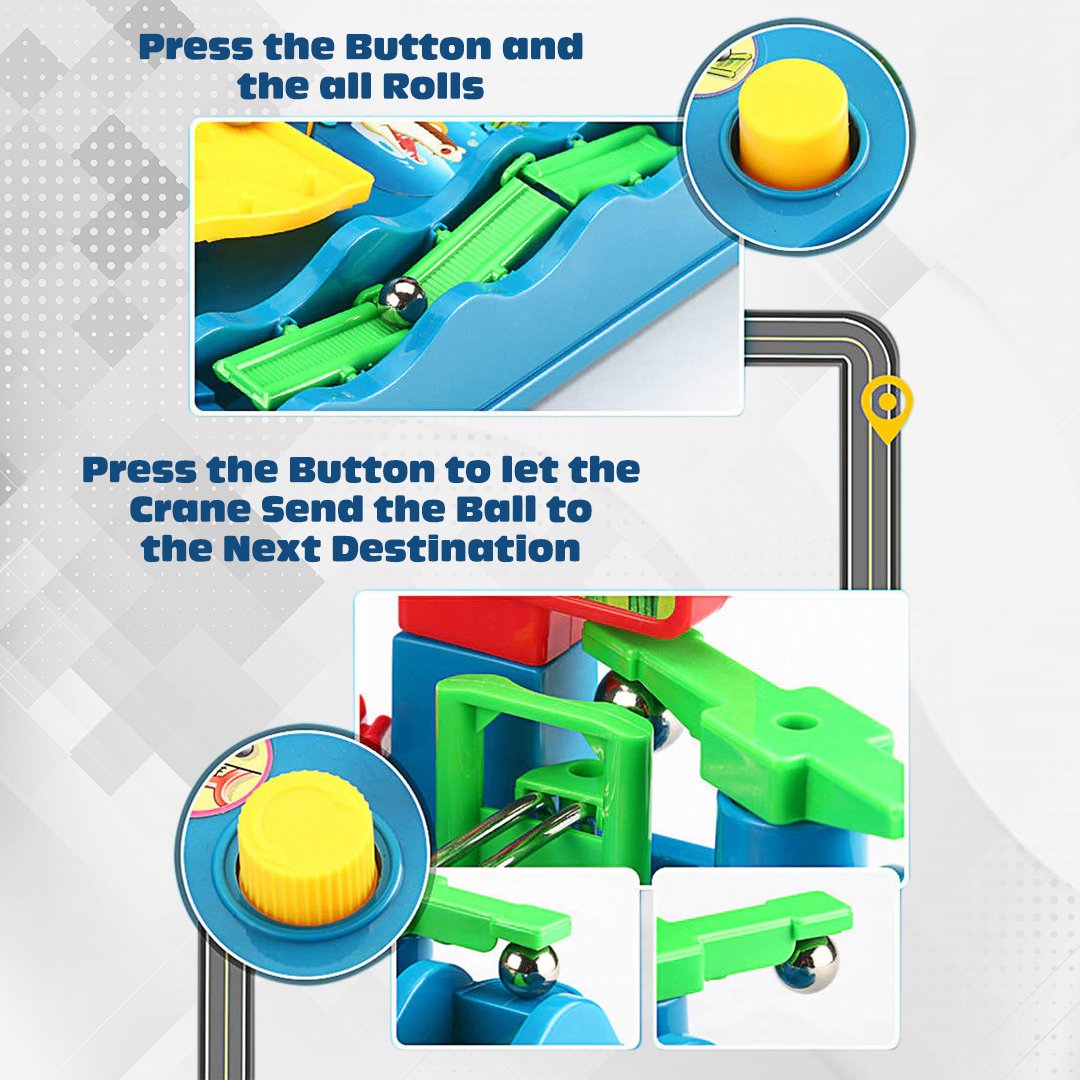 Press the Button and the all Rolls

Press the Button to let the Crane Send the Ball to the Next Destination