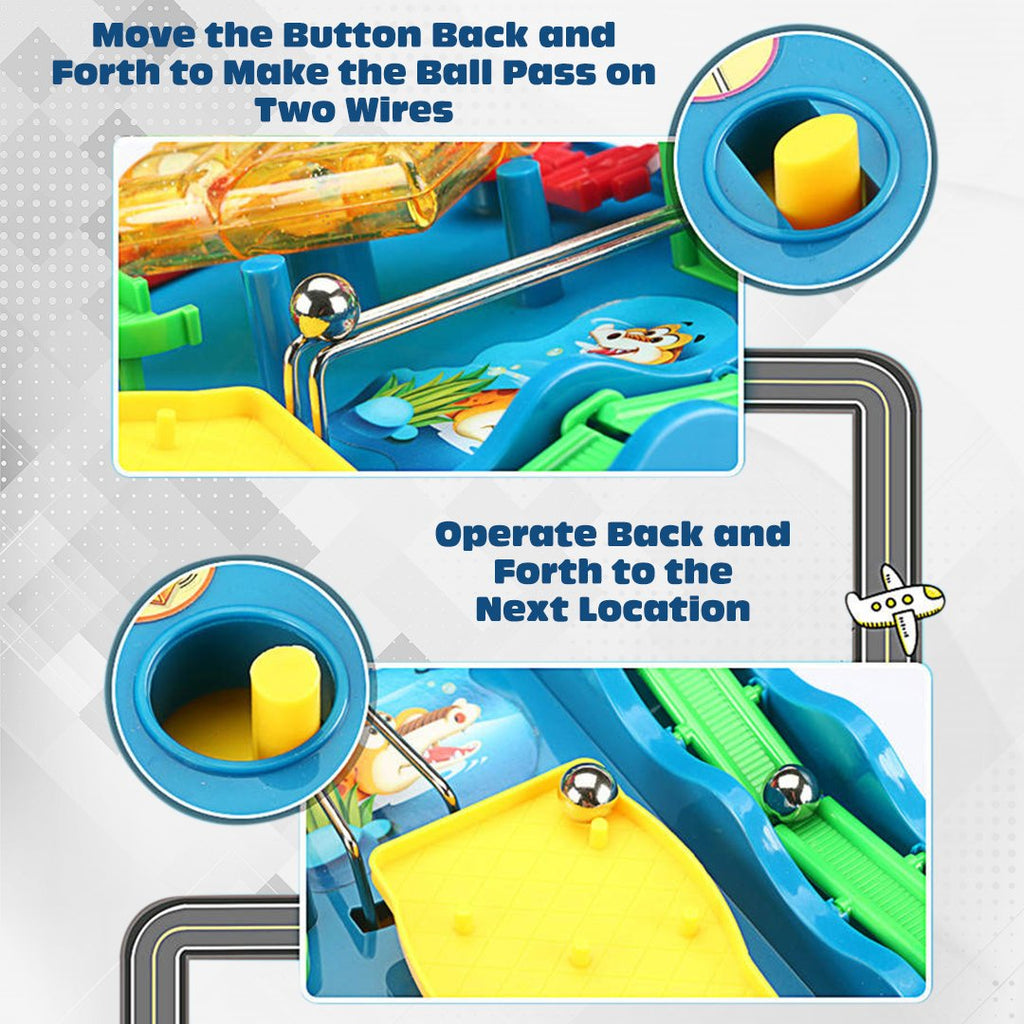 Move the Button Back and Forth to Make the Ball Pass on Two Wires

Operate Back and Forth to the Next Location