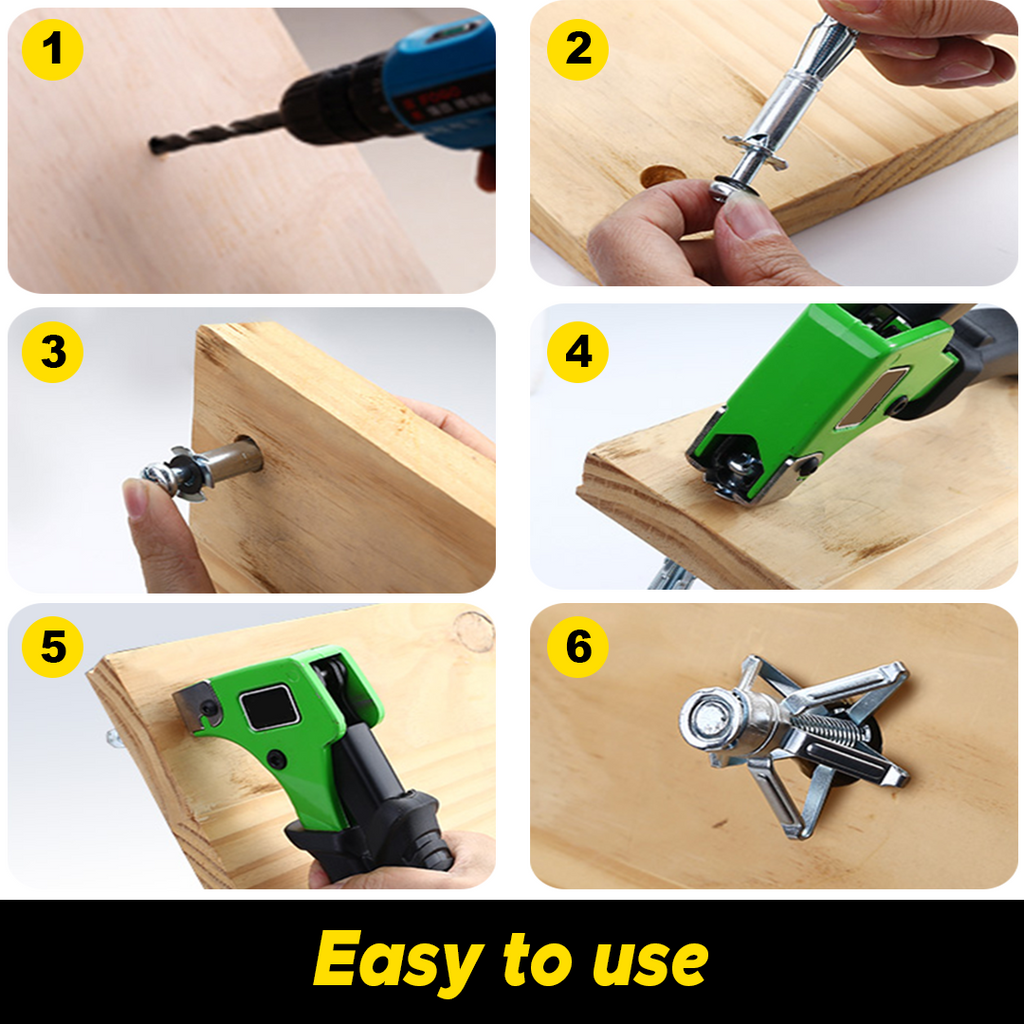 1

2

3

4

5

6

Easy to use