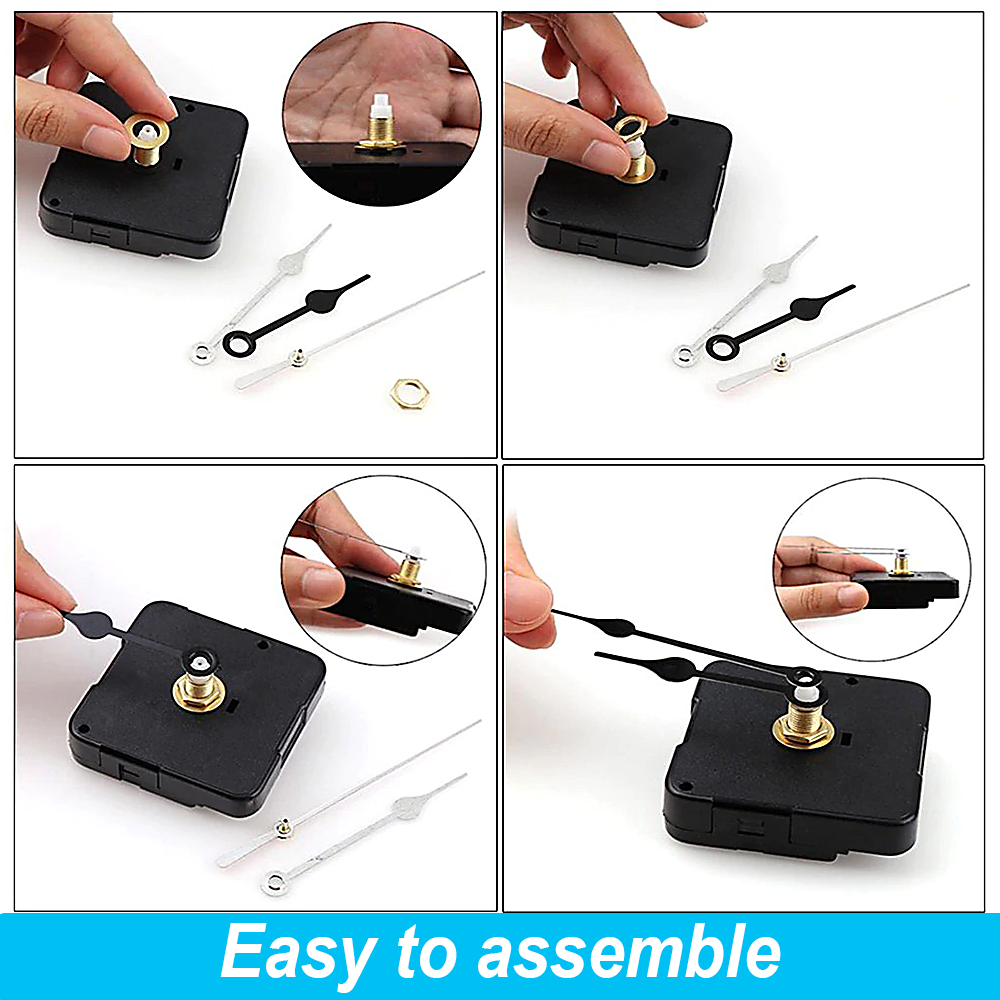 Easy to assemble