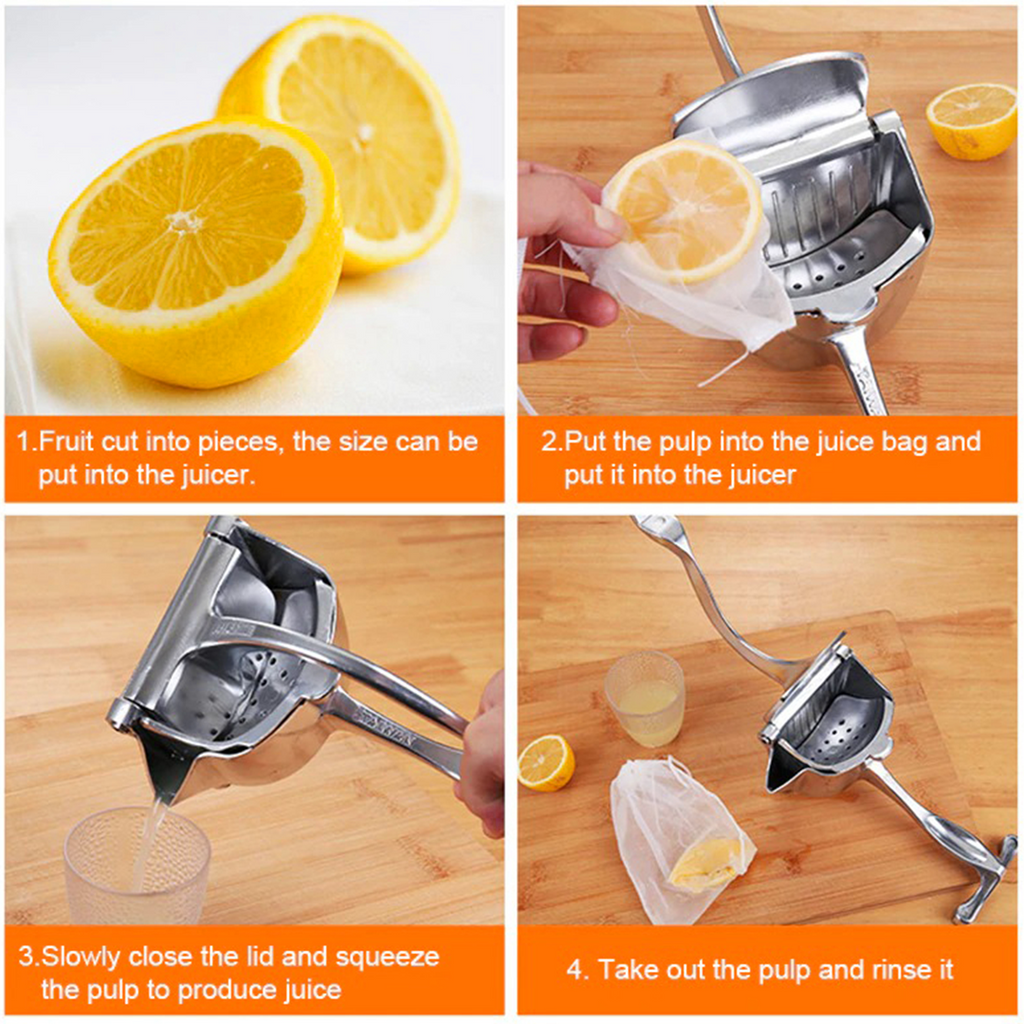 1.Fruit cut into pieces, the size can be put into the juicer.

2.Put the pulp into the juice bag and put it into the juicer

3.Slowly close the lid and squeeze the pulp to produce juice

4. Take out the pulp and rinse it