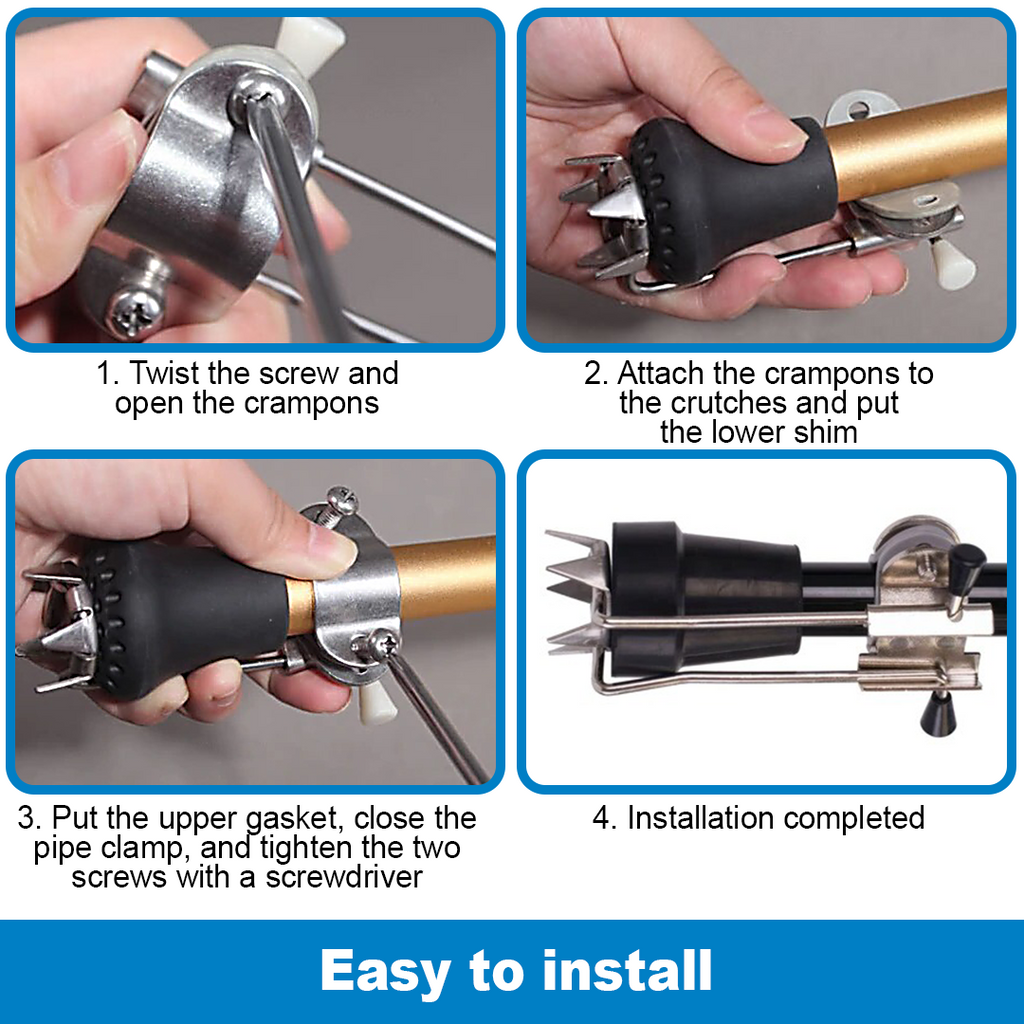 1. Twist the screw and open the crampons

2. Attach the crampons to the crutches and put the lower shim

3. Put the upper gasket, close the pipe clamp, and tighten the two screws with a screwdriver

4. Installation completed

Easy to install