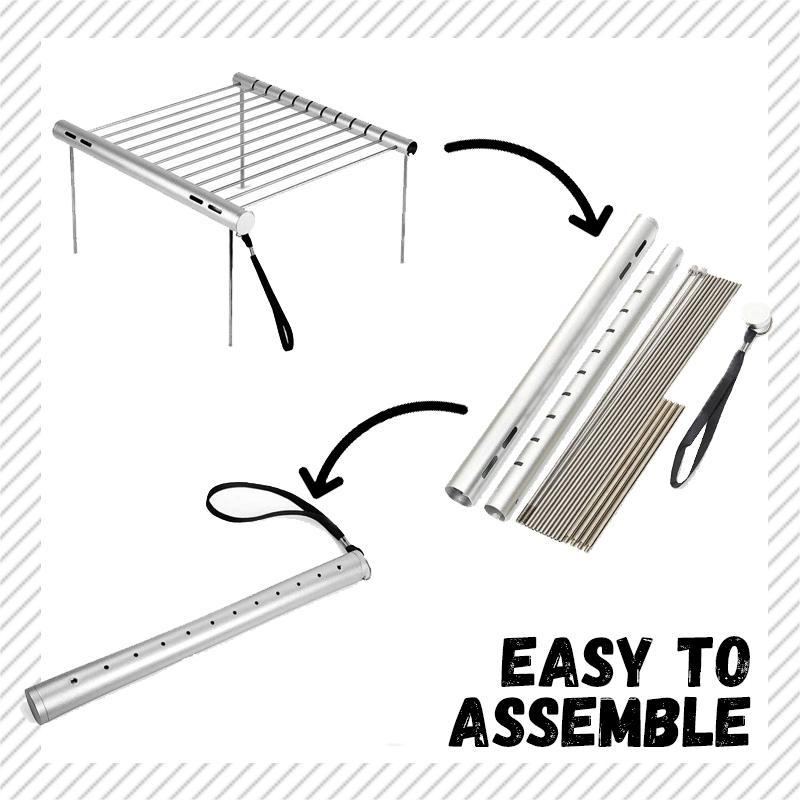 EASY TO ASSEMBLE