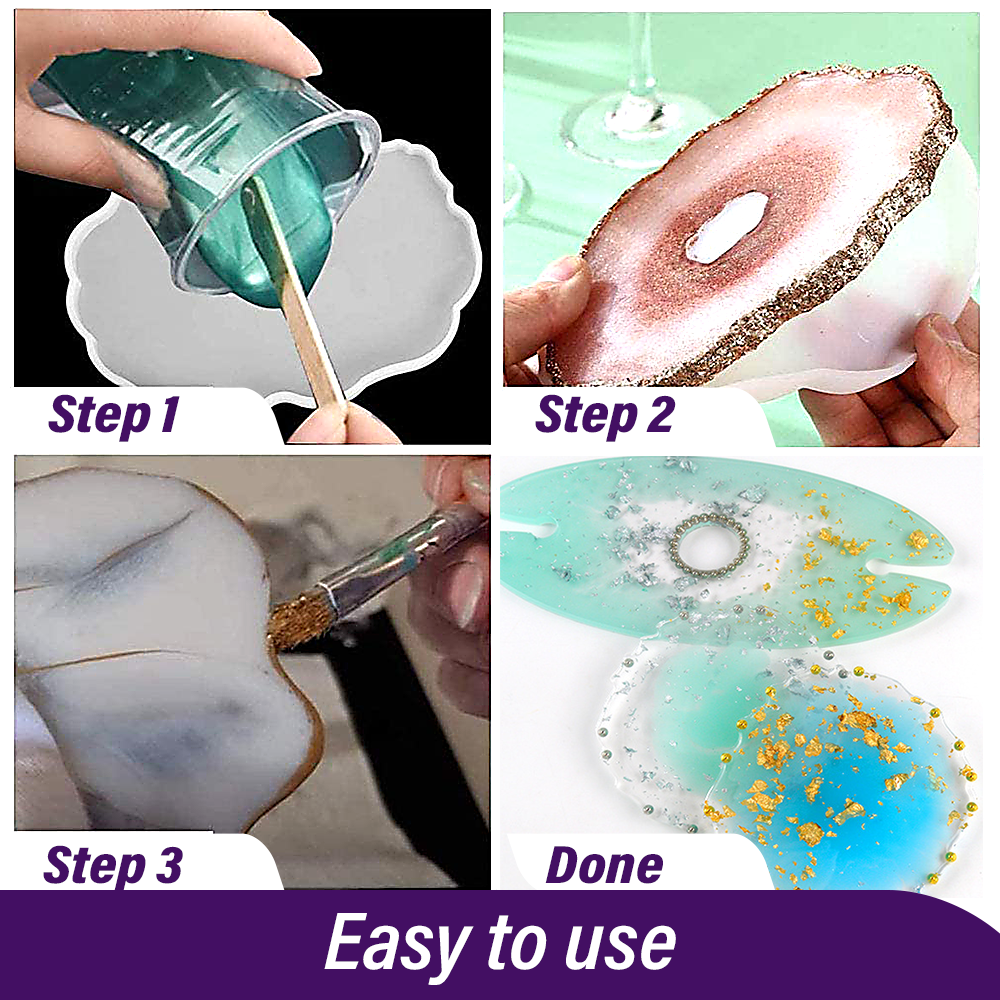 Step 1

Step 2

Step 3

Done

Easy to use