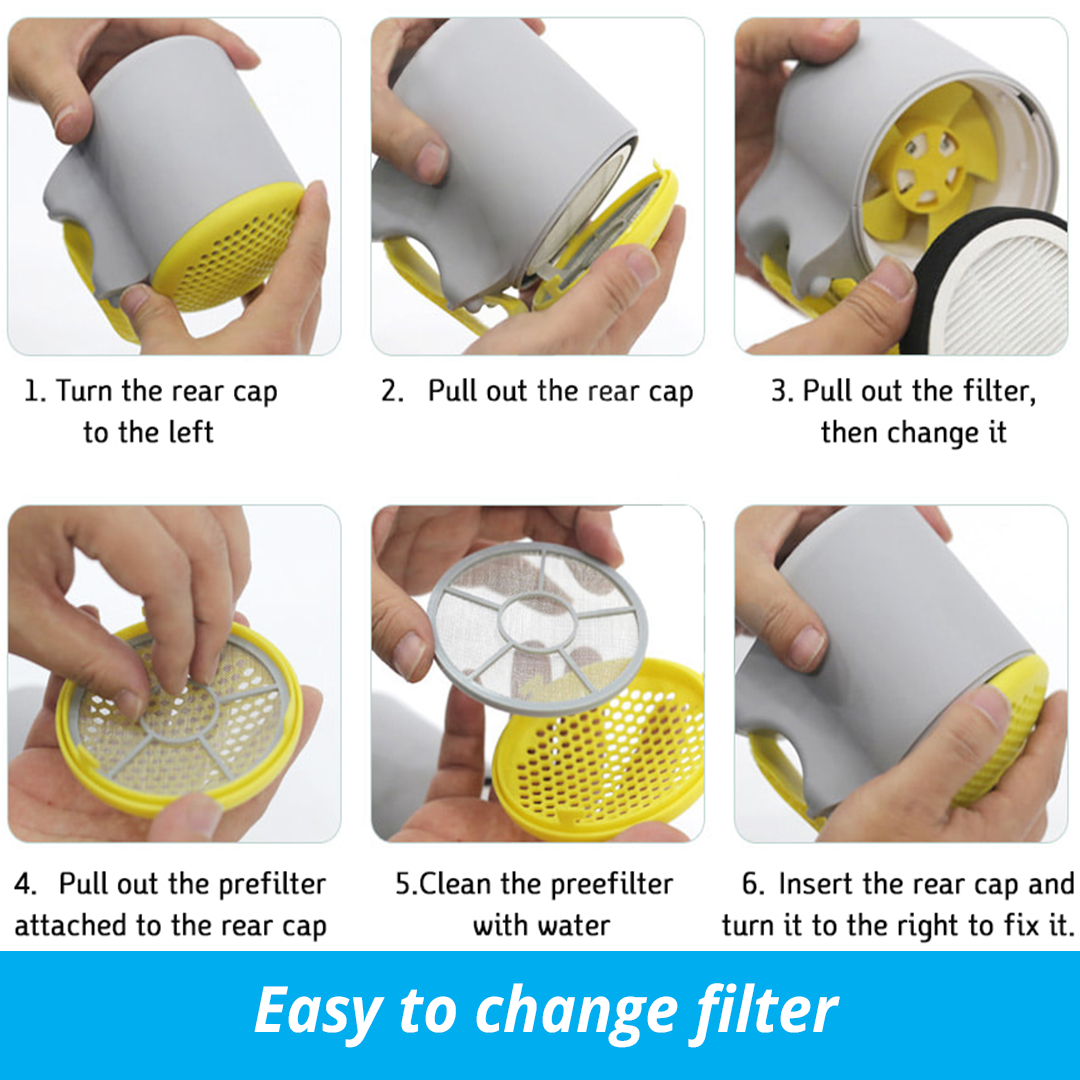 1. Turn the rear cap to the left

2. Pull out the rear cap

3. Pull out the filter, then change it

4. Pull out the prefilter attached to the rear cap

5.Clean the preefilter with water

6. Insert the rear cap and turn it to the right to fix it.

Easy to change filter