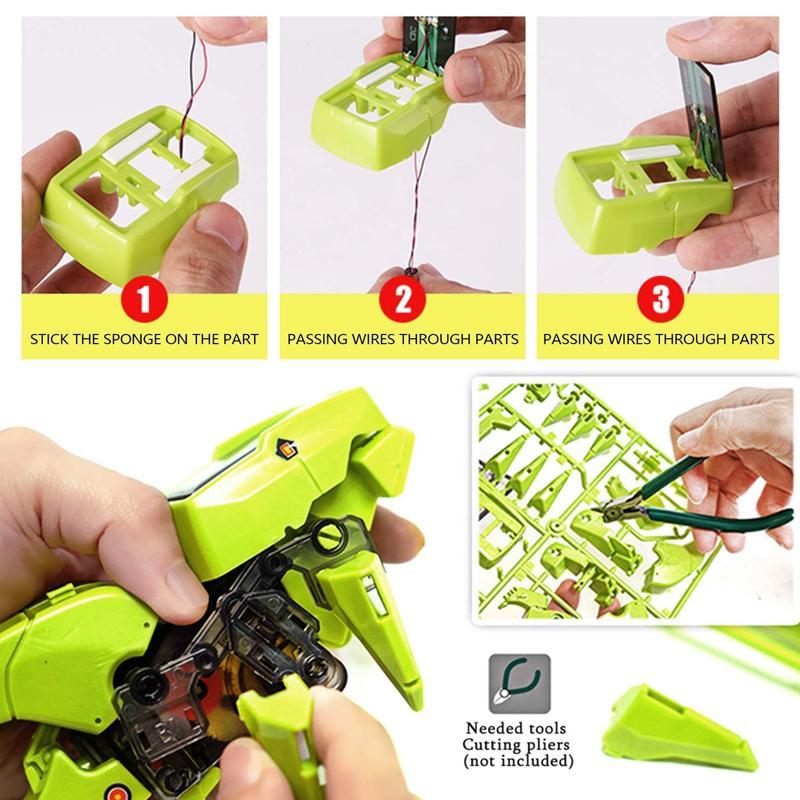 1
STICK THE SPONGE ON THE PART

2
PASSING WIRES THROUGH PARTS

3
PASSING WIRES THROUGH PARTS

Needed tools
Cutting pliers
(not included)