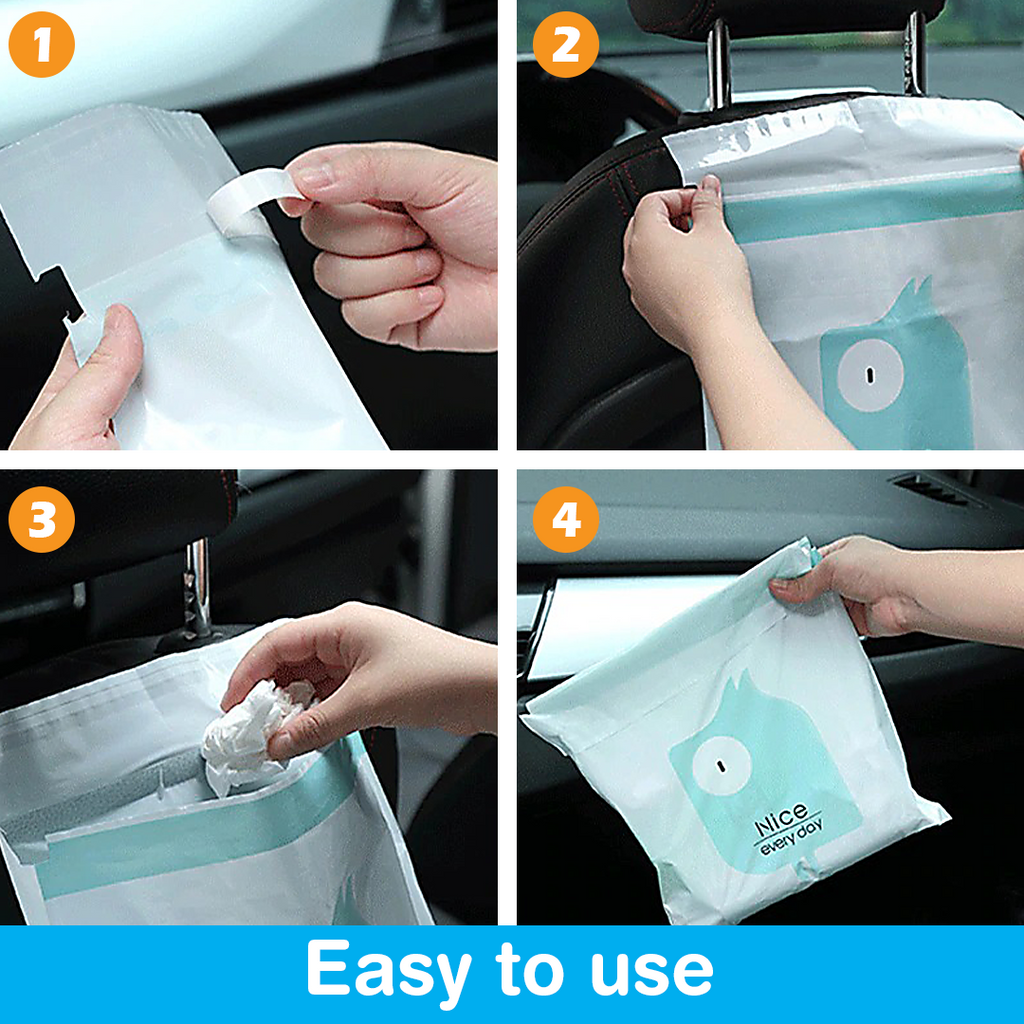 1

2

3

4

Nice
every day

Easy to use