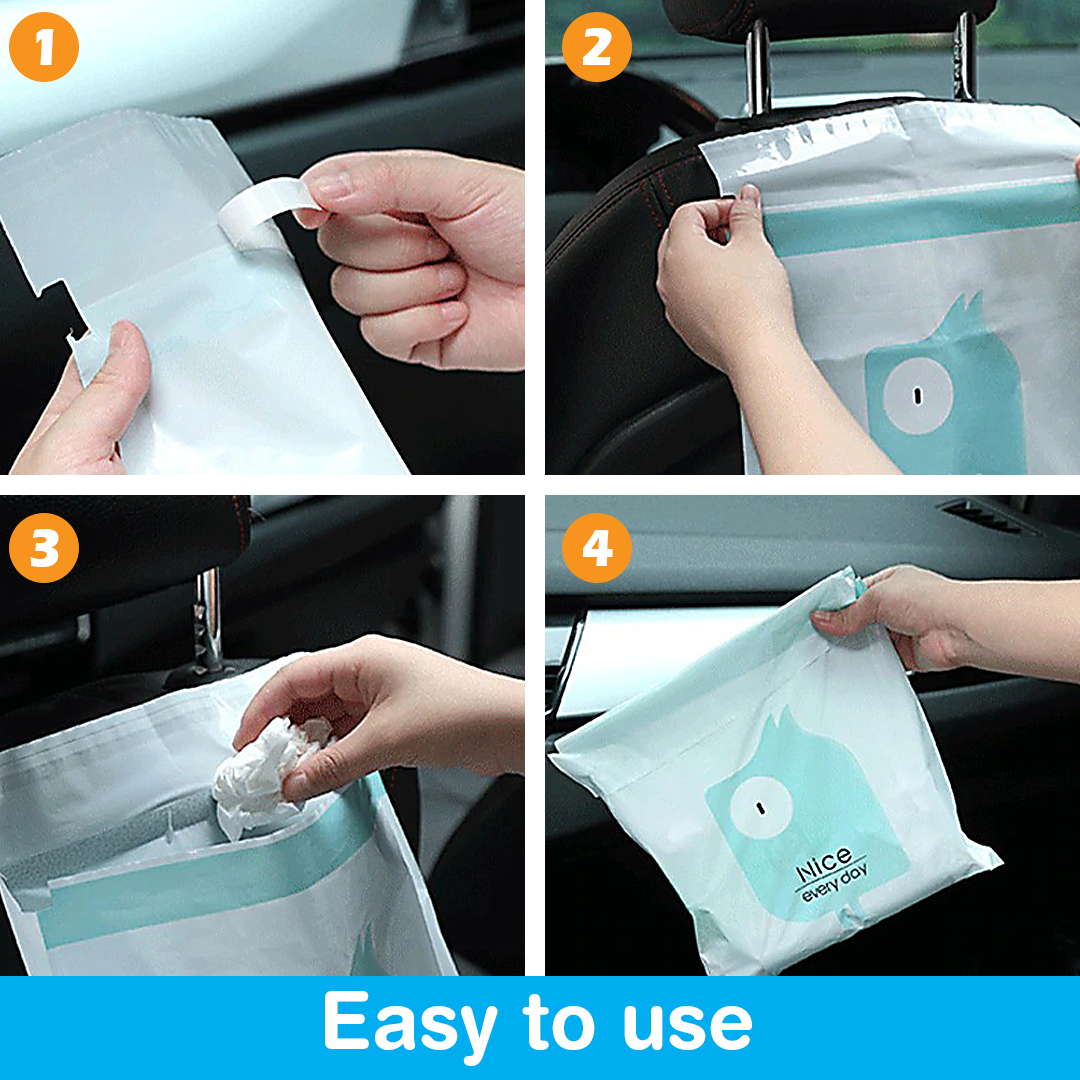 1

2

3

4

Nice
every day

Easy to use