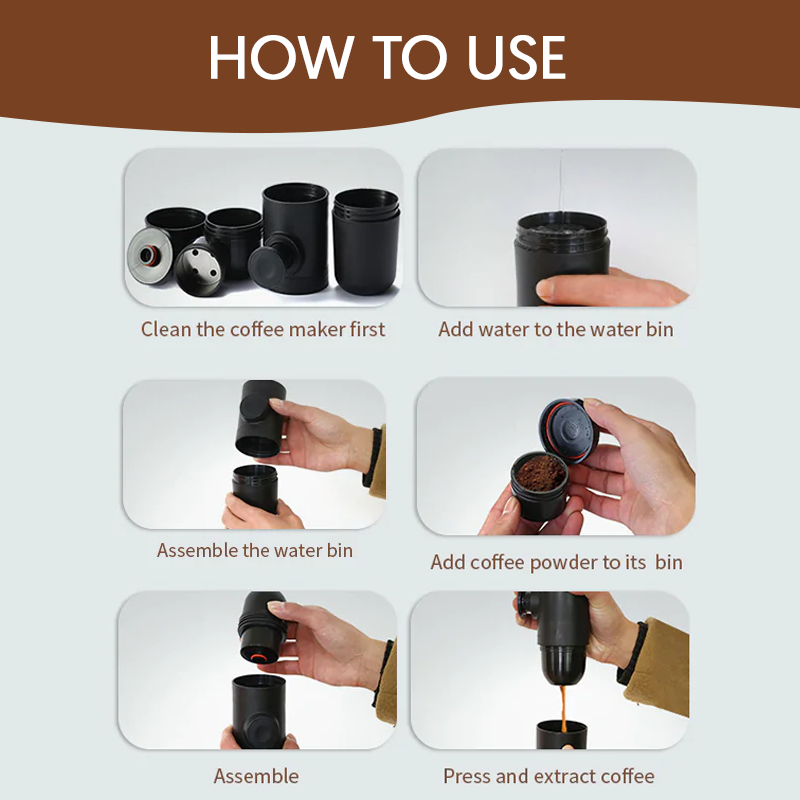 HOW TO USE

Clean the coffee maker first

Add water to the water bin

Assemble the water bin

Add coffee powder to its bin

Assemble

Press and extract coffee