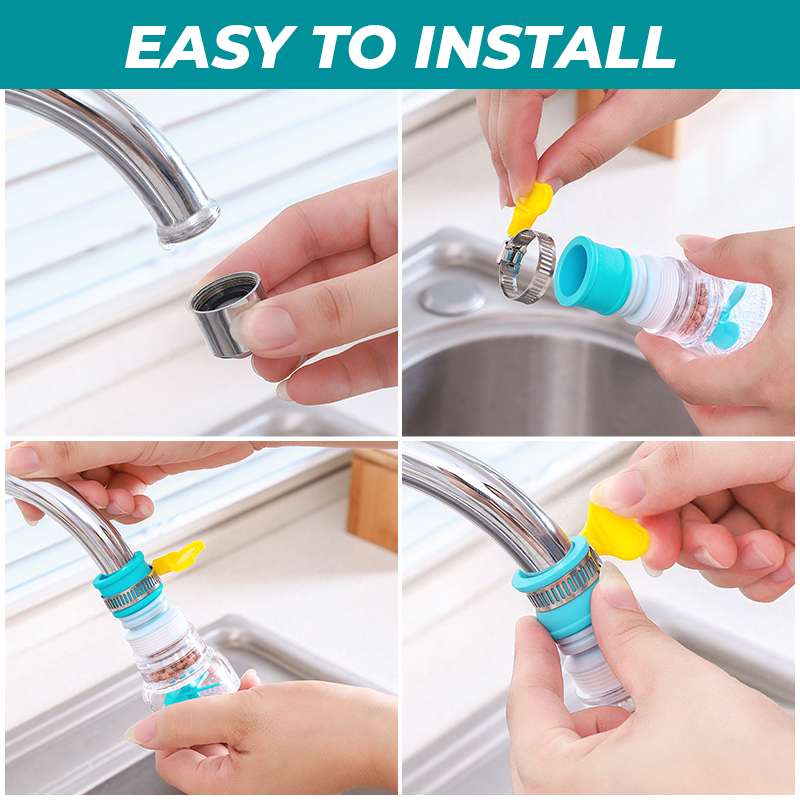 EASY TO INSTALL