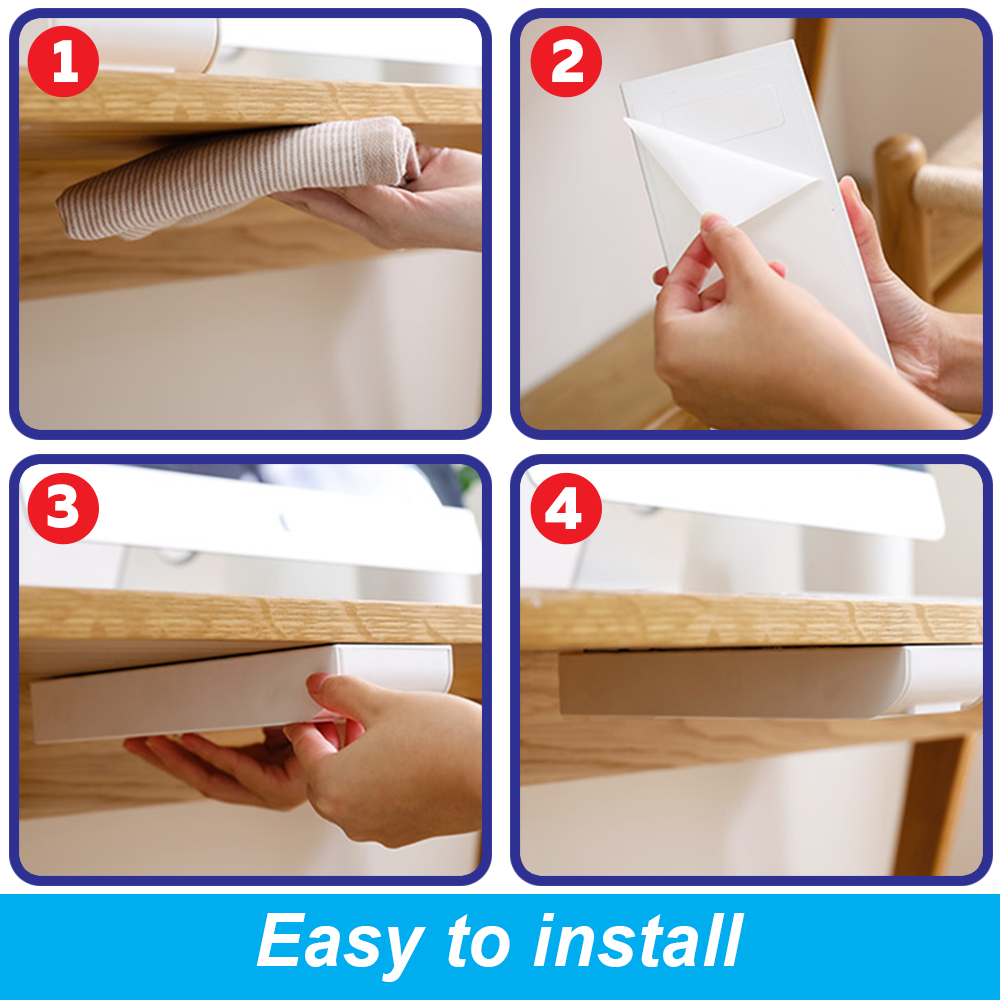 1

2

3

4

Easy to install