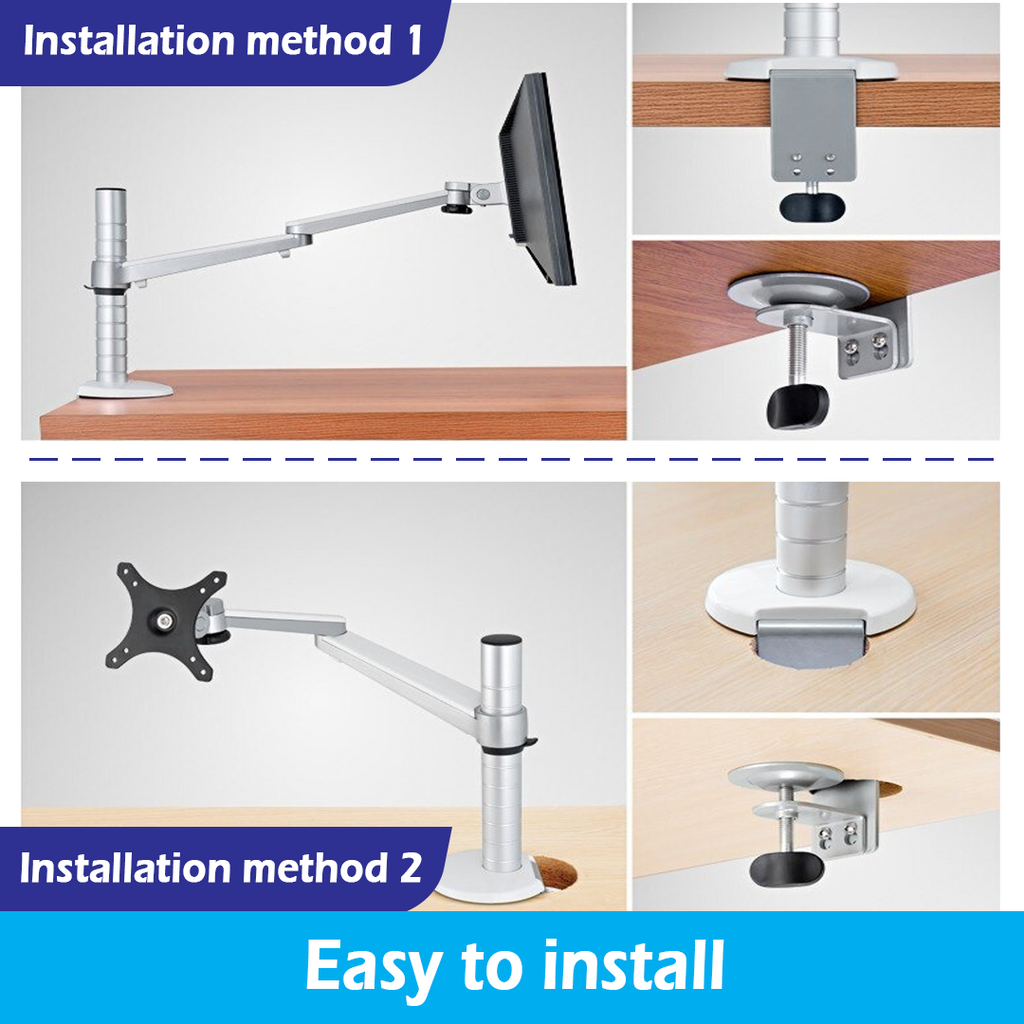 Installation method 1

Installation method 2

Easy to install