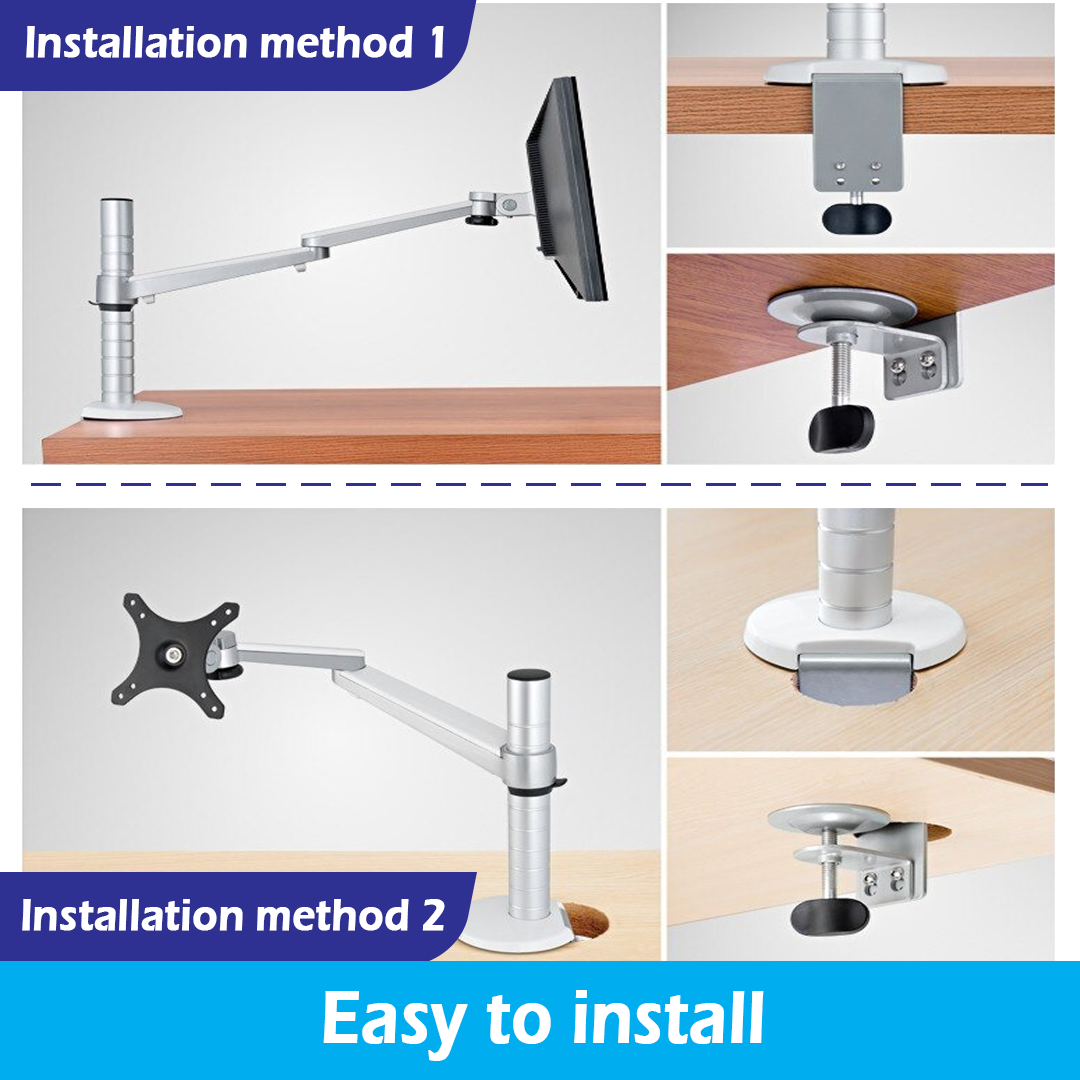 Installation method 1

Installation method 2

Easy to install