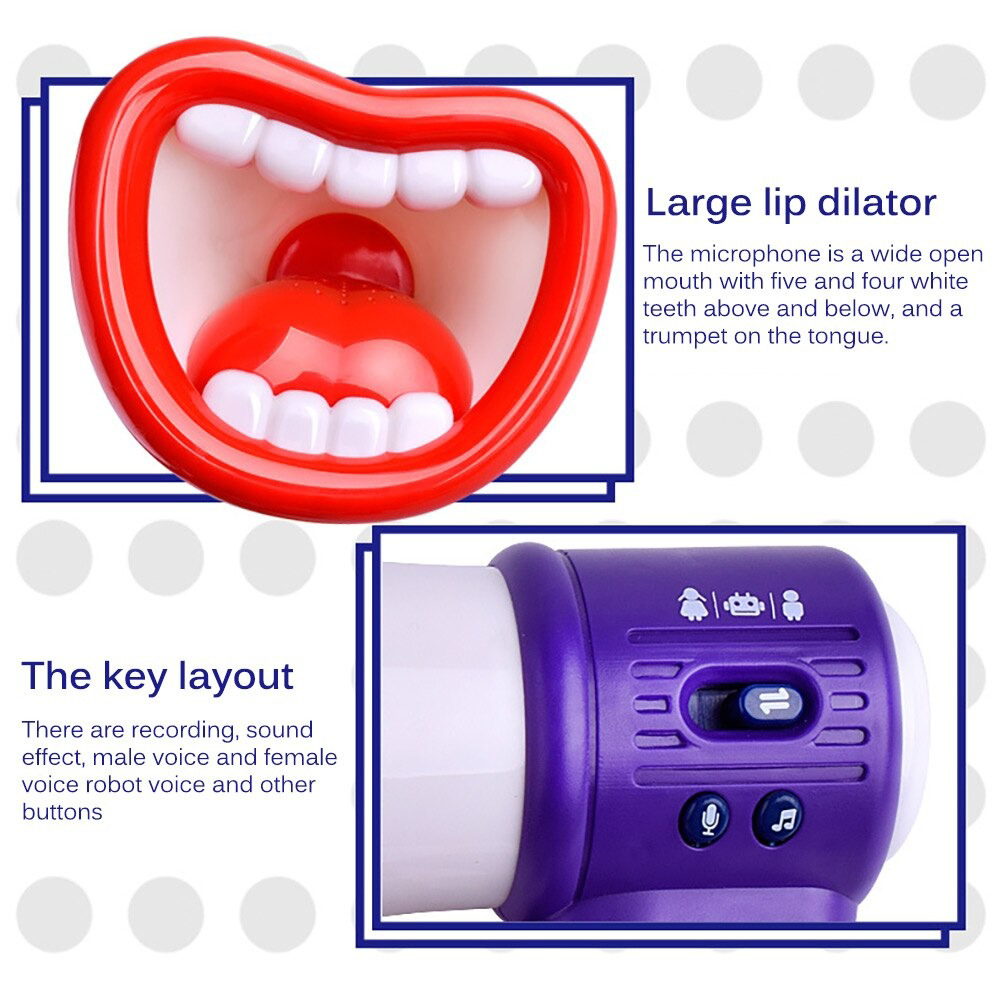 Large lip dilator

The microphone is a wide open mouth with five and four white teeth above and below, and a trumpet on the tongue.

The key layout

There are recording, sound effect, male voice and female voice robot voice and other buttons