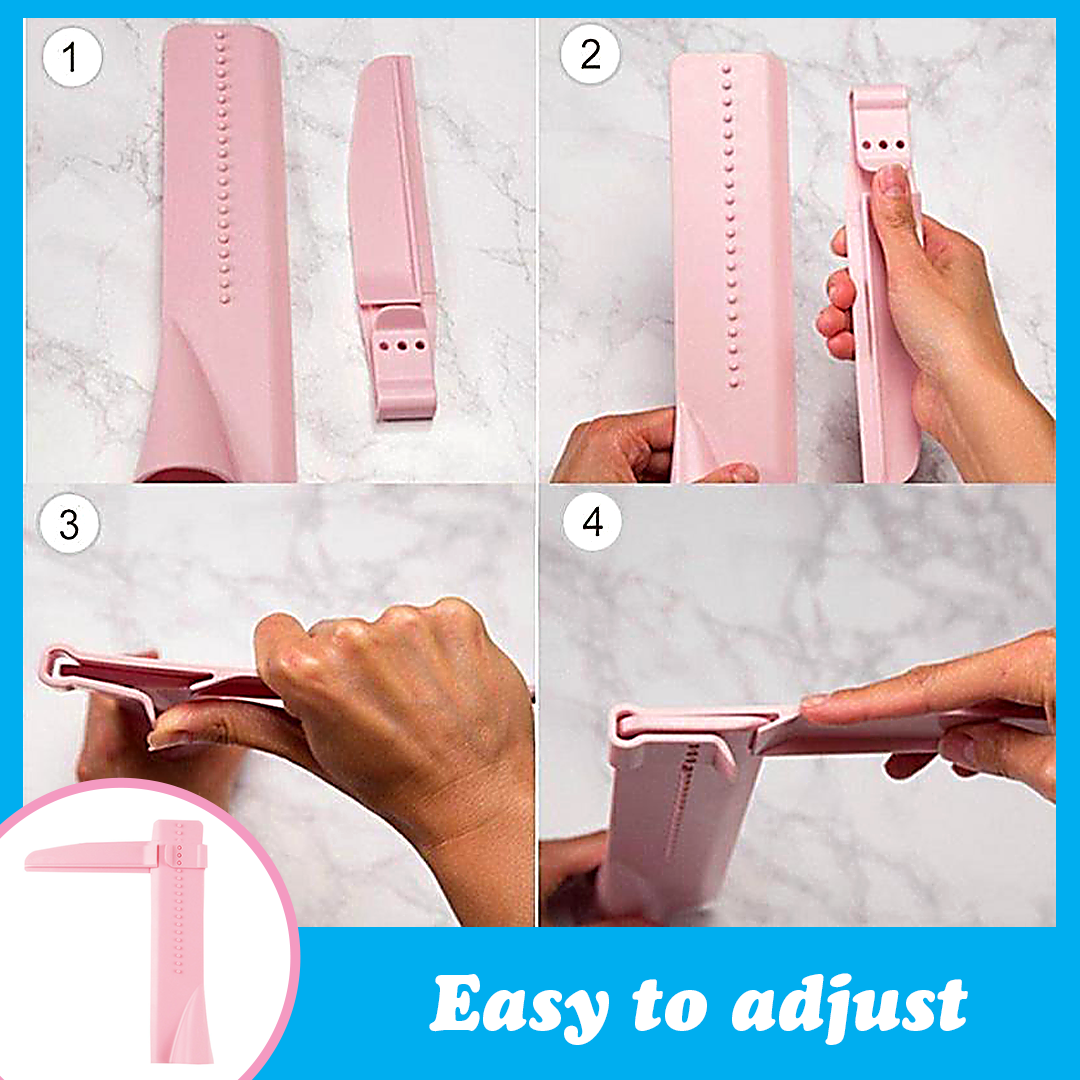 1
2
3
4
Easy to adjust