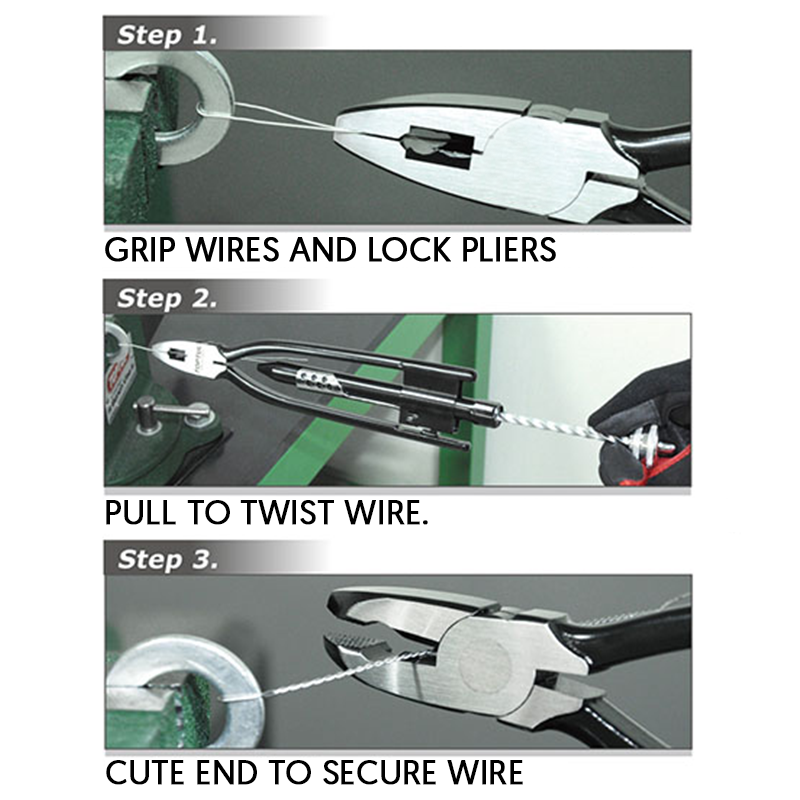 Step 1.

GRIP WIRES AND LOCK PLIERS

Step 2.

PULL TO TWIST WIRE.

Step 3.

CUTE END TO SECURE WIRE