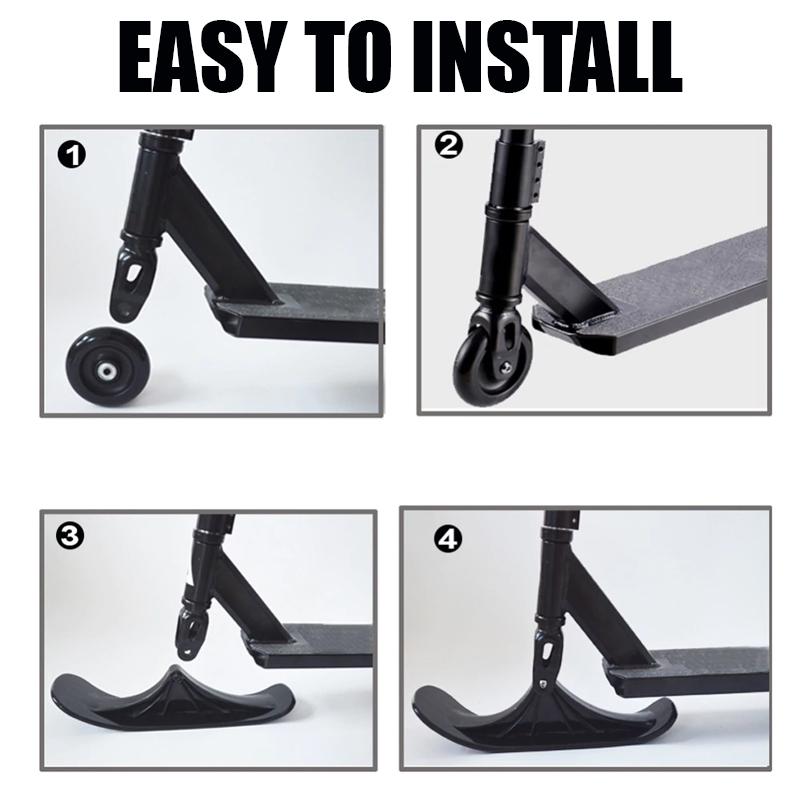 EASY TO INSTALL

1

2

3

4