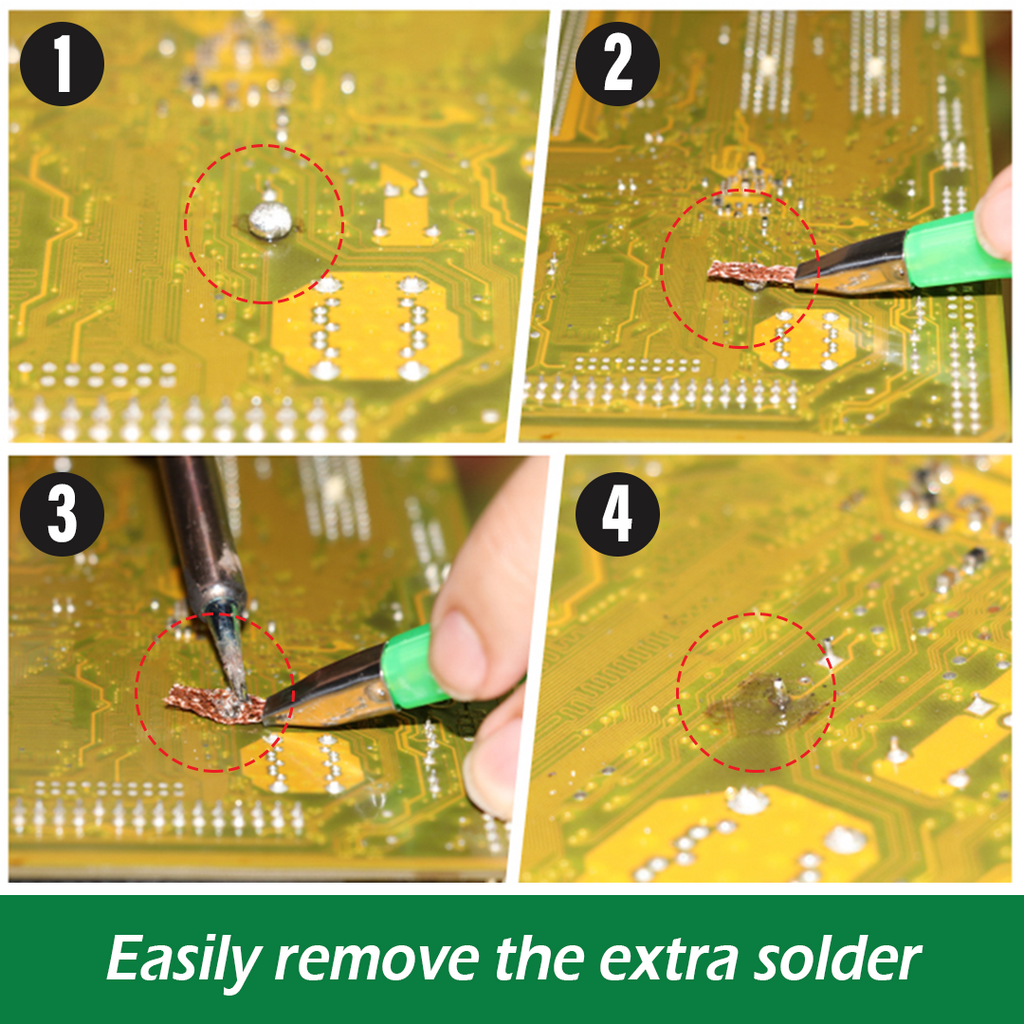 1
2
3
4
Easily remove the extra solder