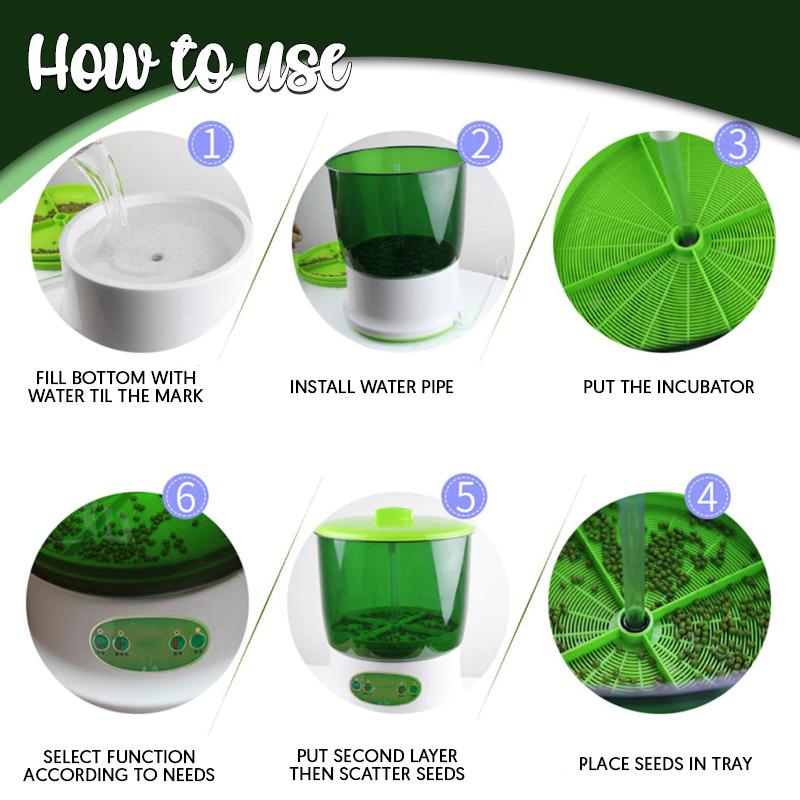 How to use

1
FILL BOTTOM WITH WATER TIL THE MARK

2
INSTALL WATER PIPE

3
PUT THE INCUBATOR

6
SELECT FUNCTION ACCORDING TO NEEDS

5
PUT SECOND LAYER THEN SCATTER SEEDS

4
PLACE SEEDS IN TRAY