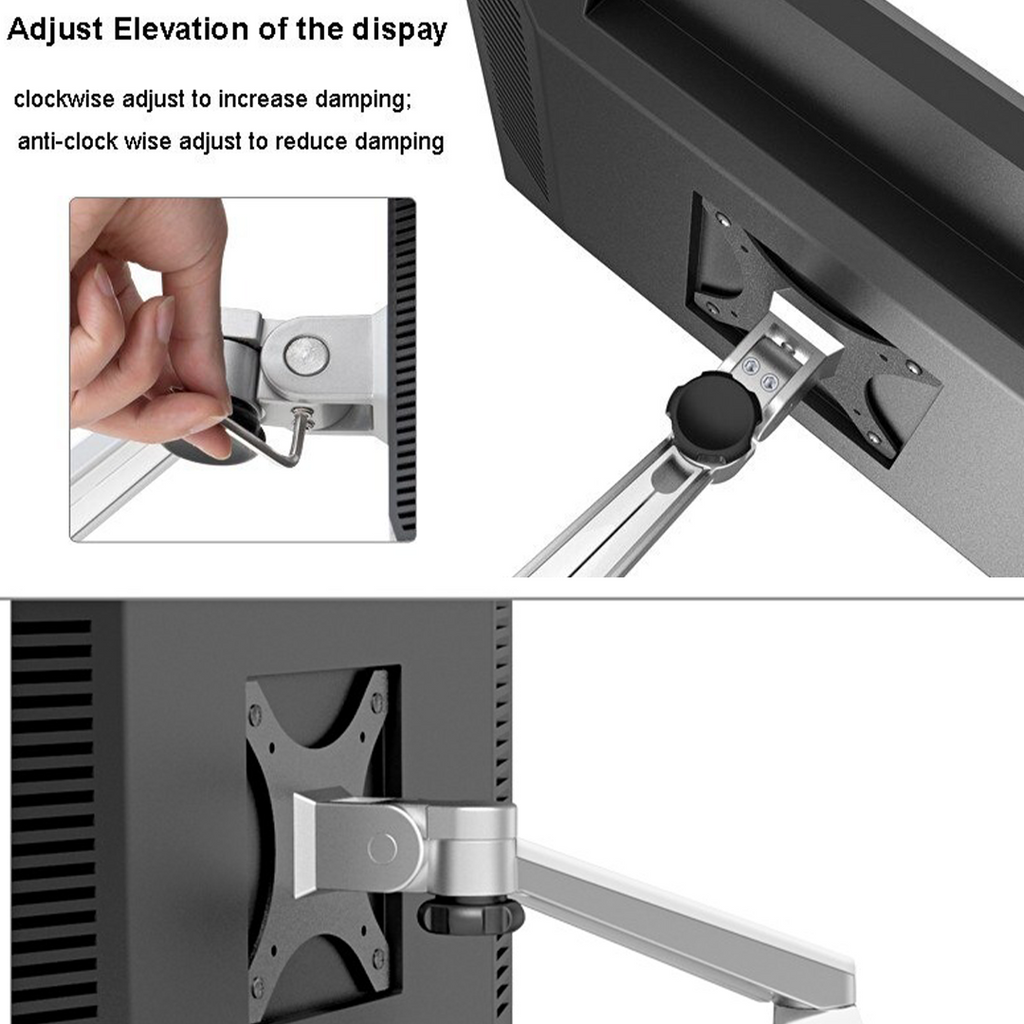 Adjust Elevation of the dispay

clockwise adjust to increase damping;
anti-clock wise adjust to reduce damping