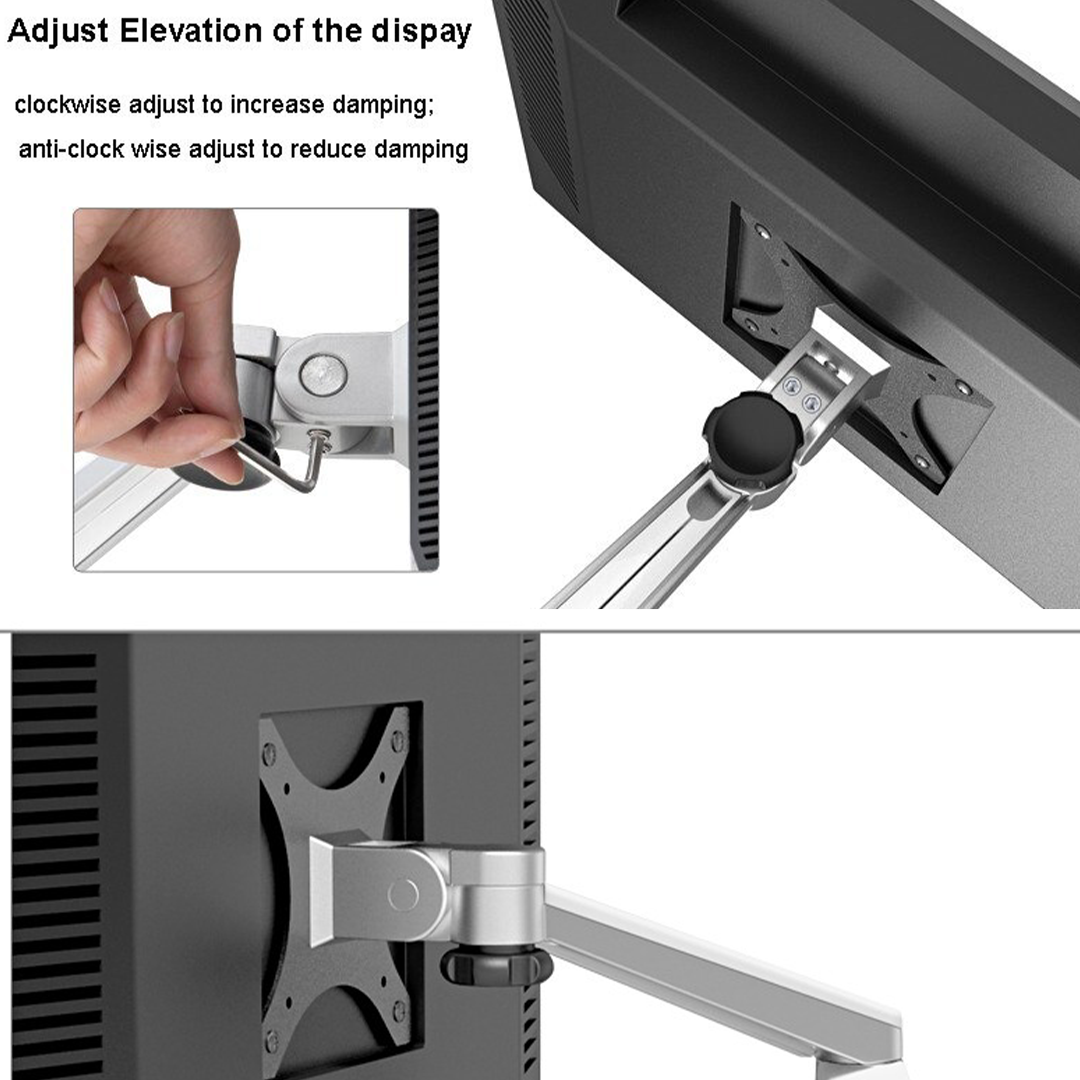 Adjust Elevation of the dispay

clockwise adjust to increase damping;
anti-clock wise adjust to reduce damping