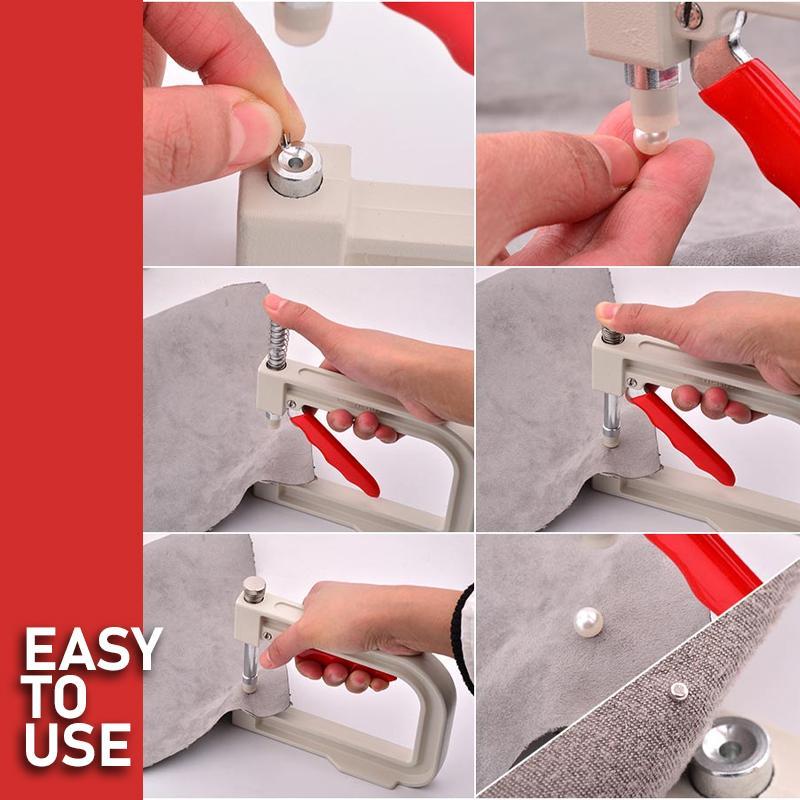 EASY
TO
USE