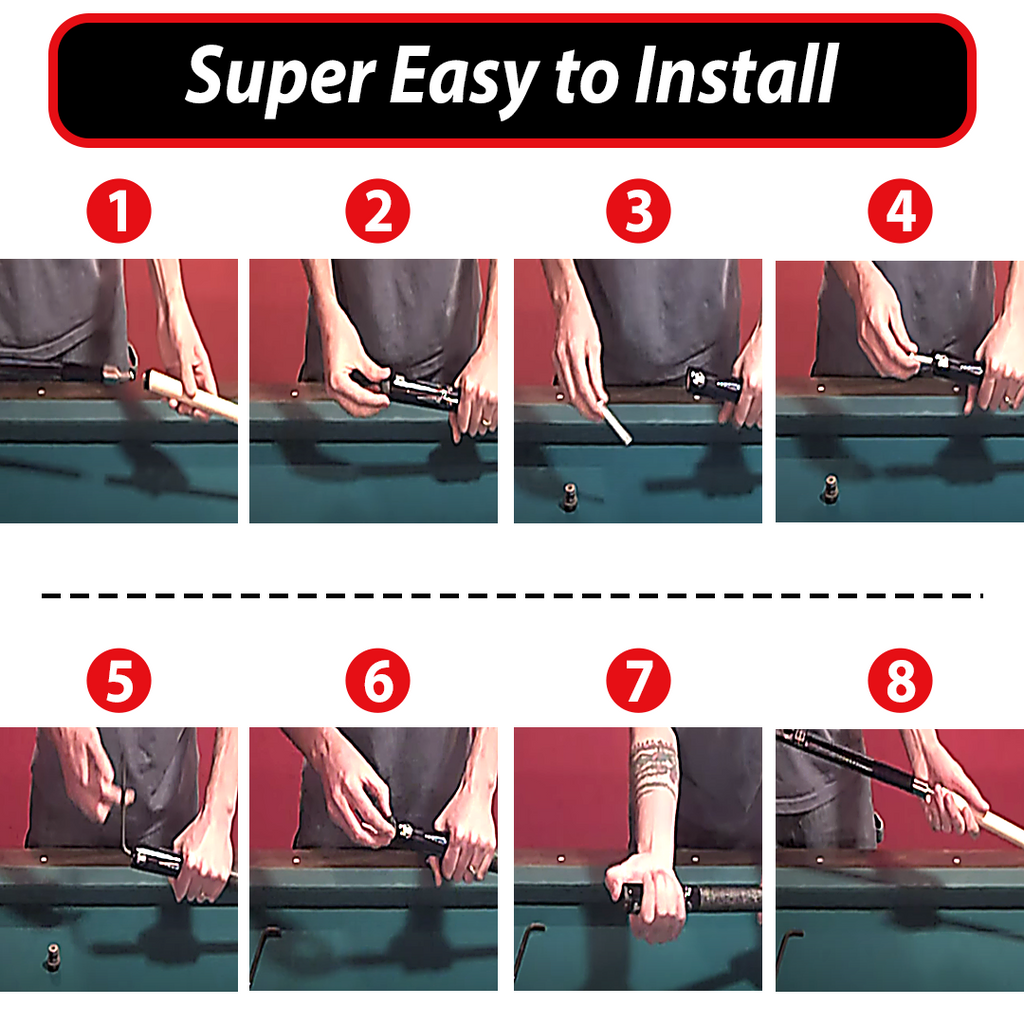 Super Easy to Install

1

2

3

4

5

6

7

8