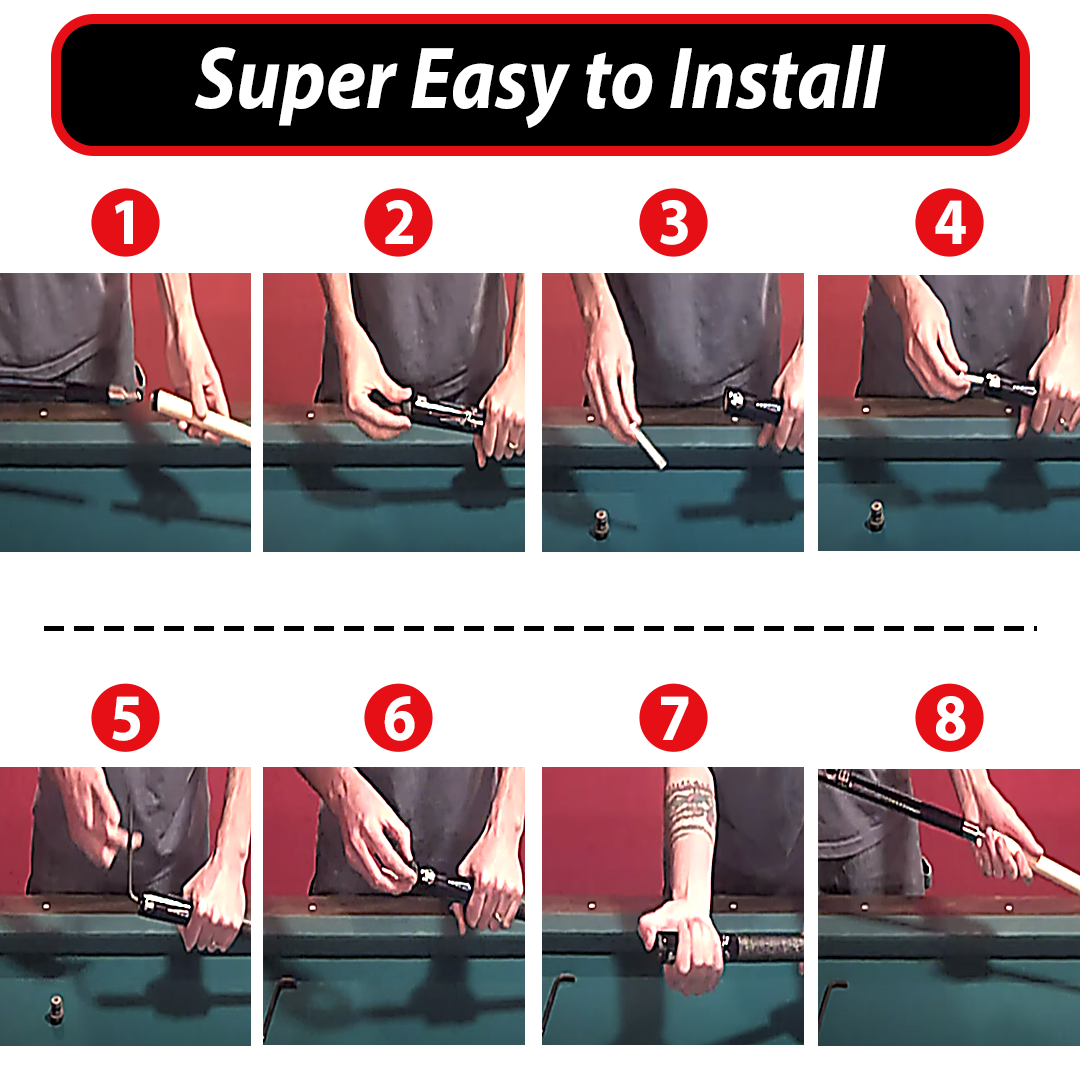 Super Easy to Install

1

2

3

4

5

6

7

8