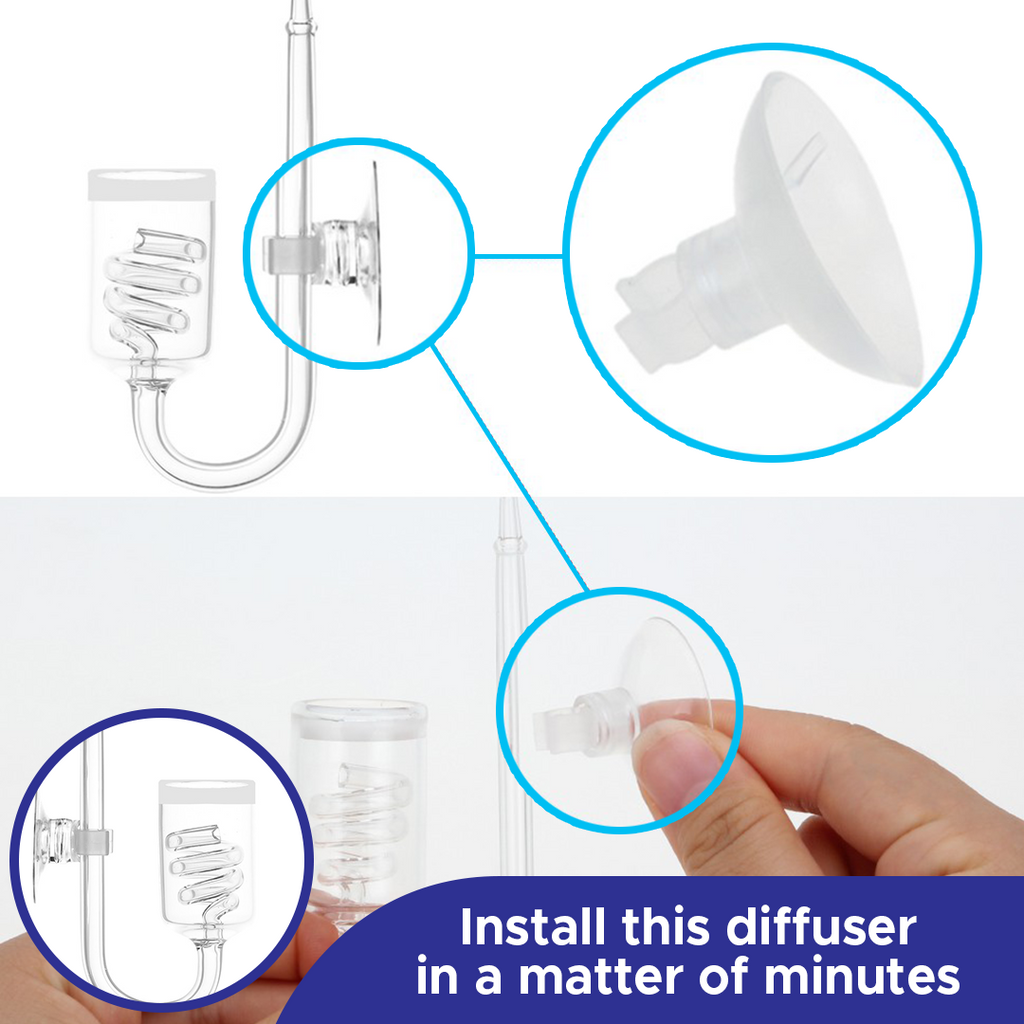 Install this diffuser in a matter of minutes