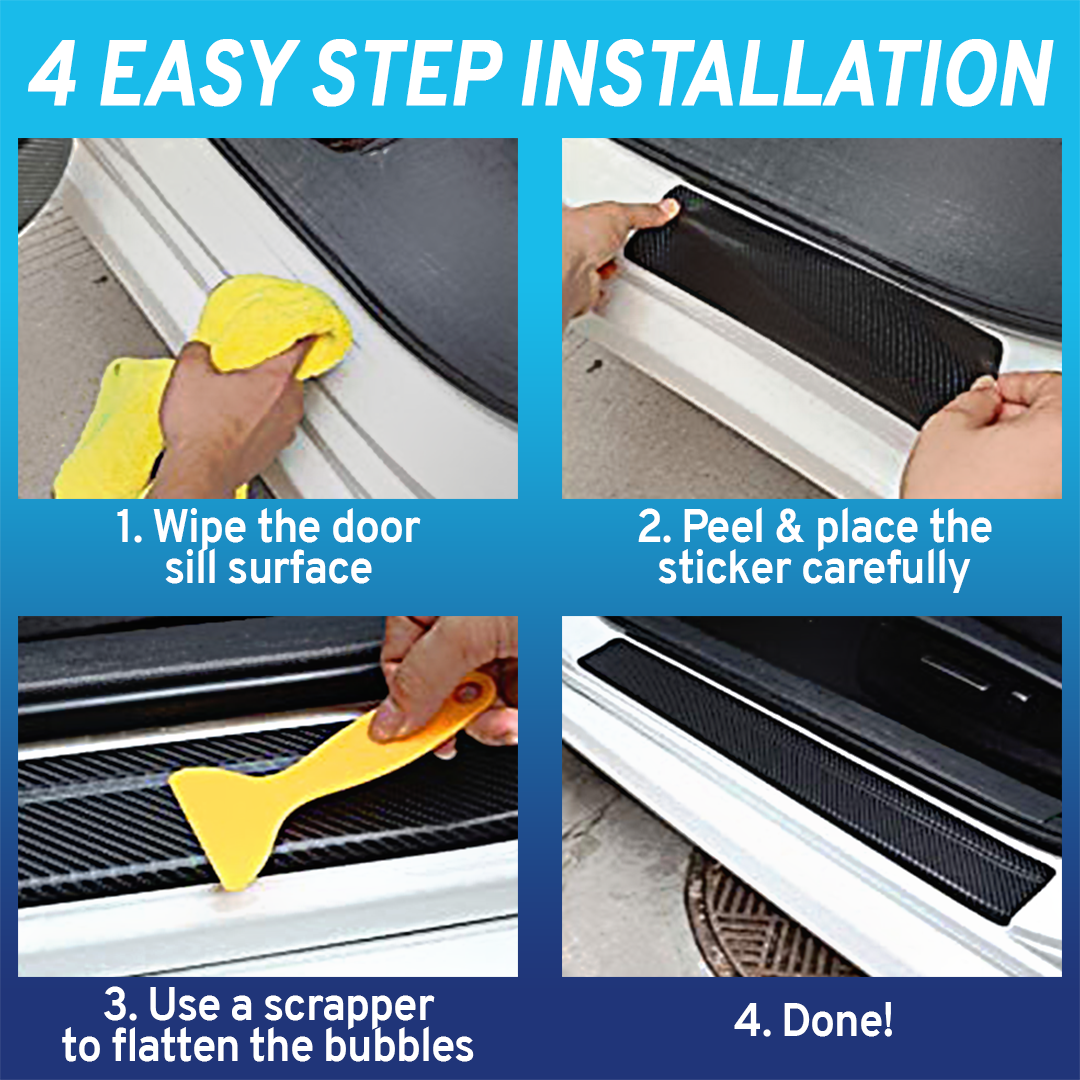 4 EASY STEP INSTALLATION

1. Wipe the door sill surface

2. Peel & place the sticker carefully

3. Use a scrapper to flatten the bubbles

4. Done!