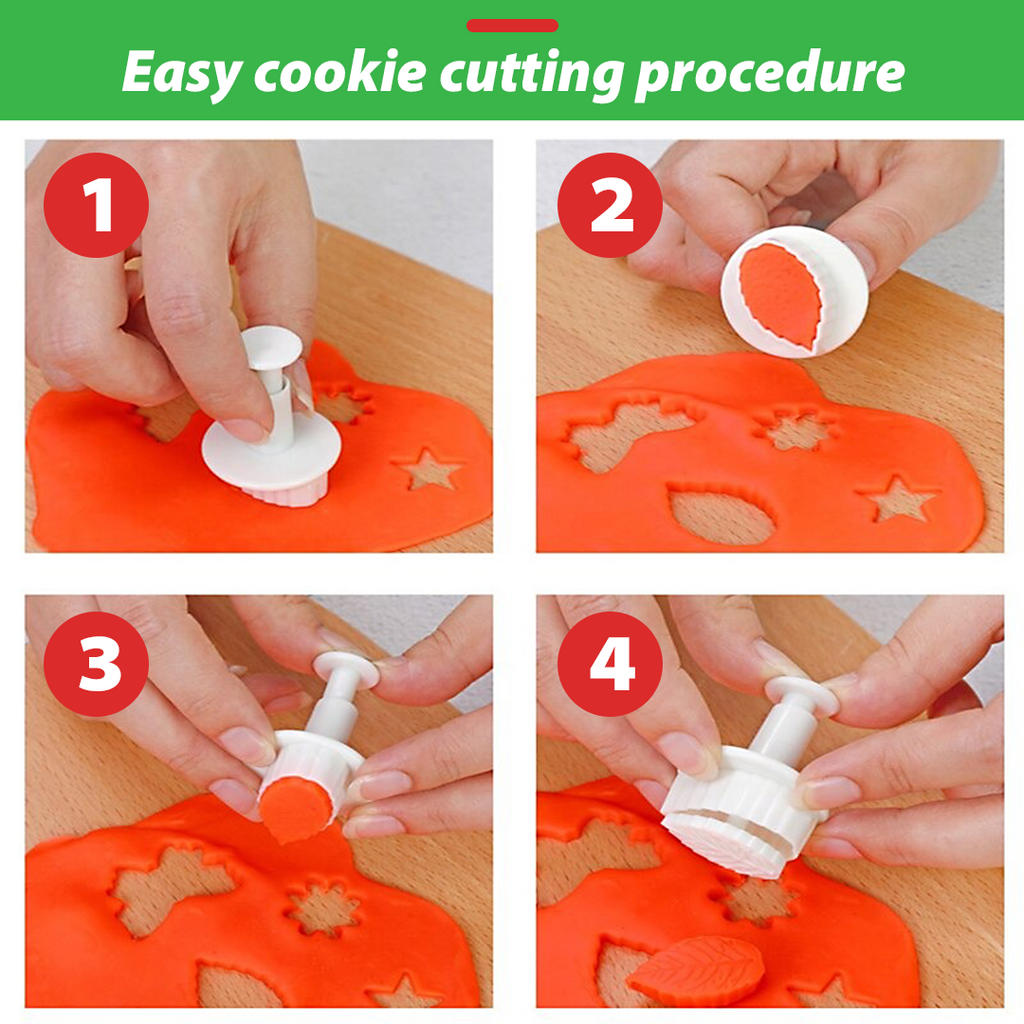 Easy cookie cutting procedure

1

2

3

4