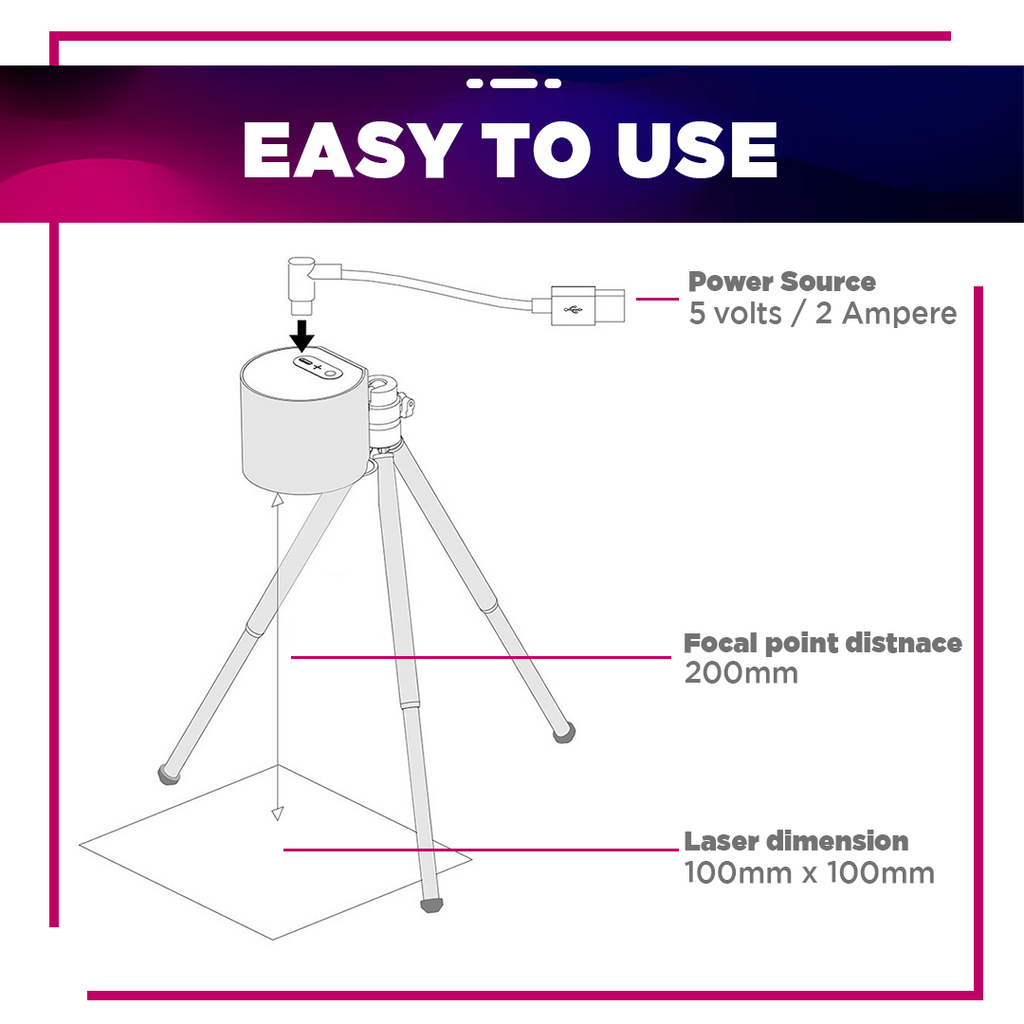 EASY TO USE

Power Source
5 volts / 2 Ampere

Focal point distnace
200mm

Laser dimension
100mm x 100mm