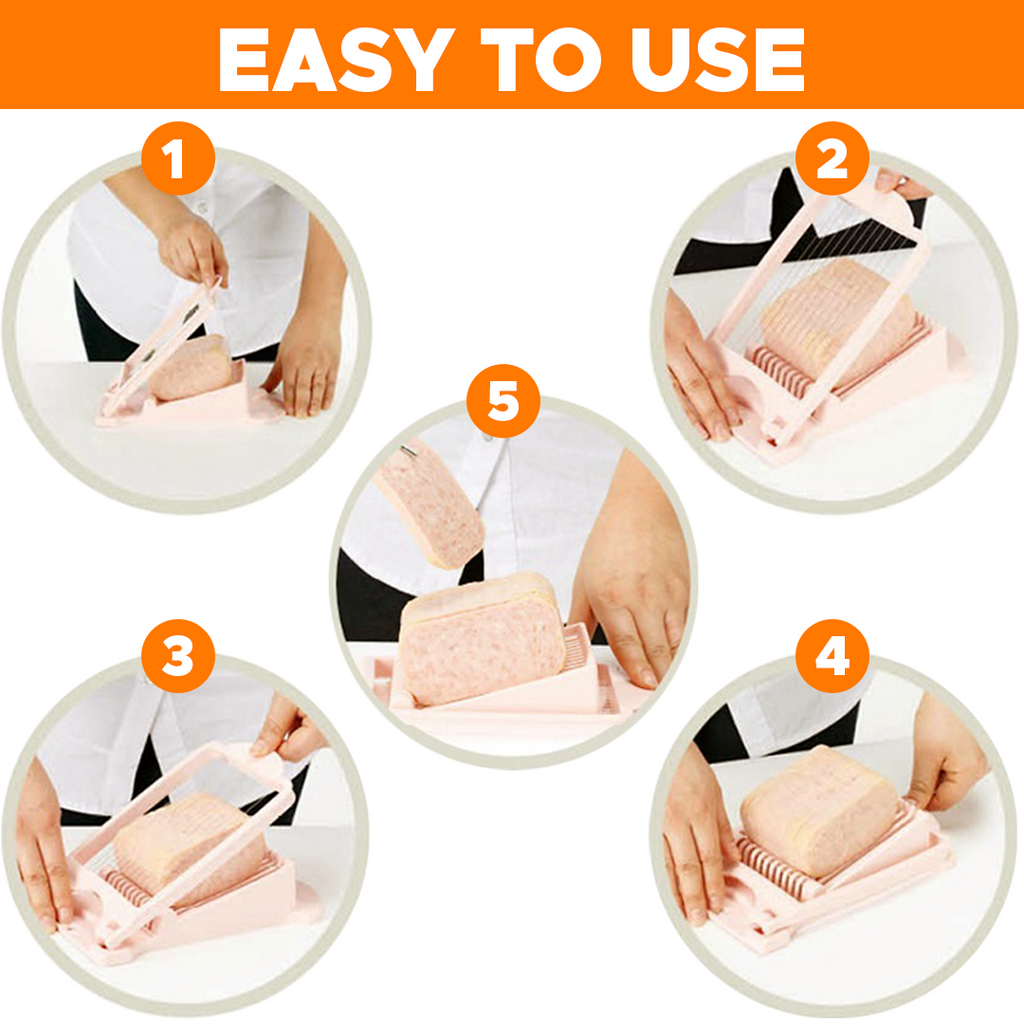 EASY TO USE

1

2

5

3

4