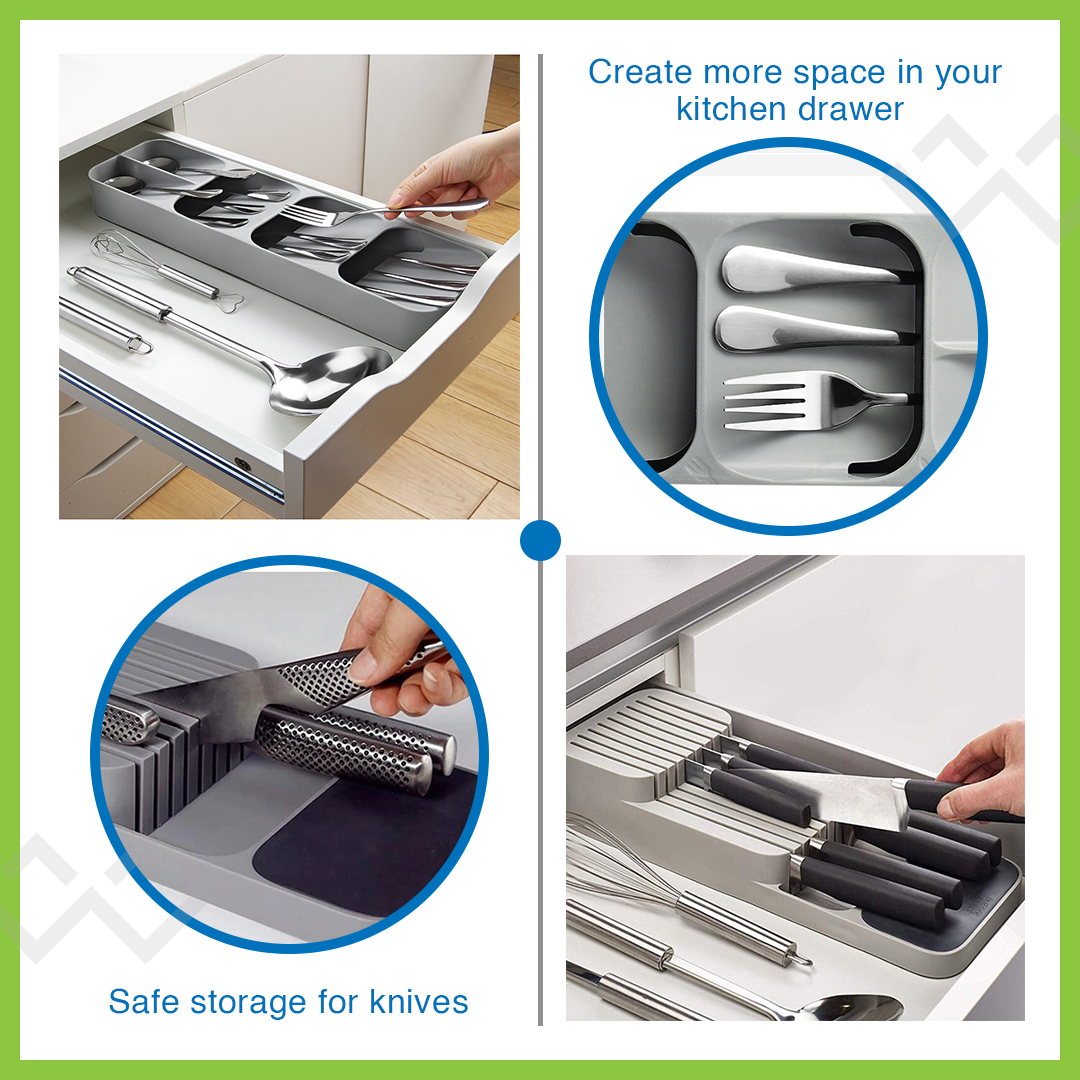 Create more space in your kitchen drawer

Safe storage for knives