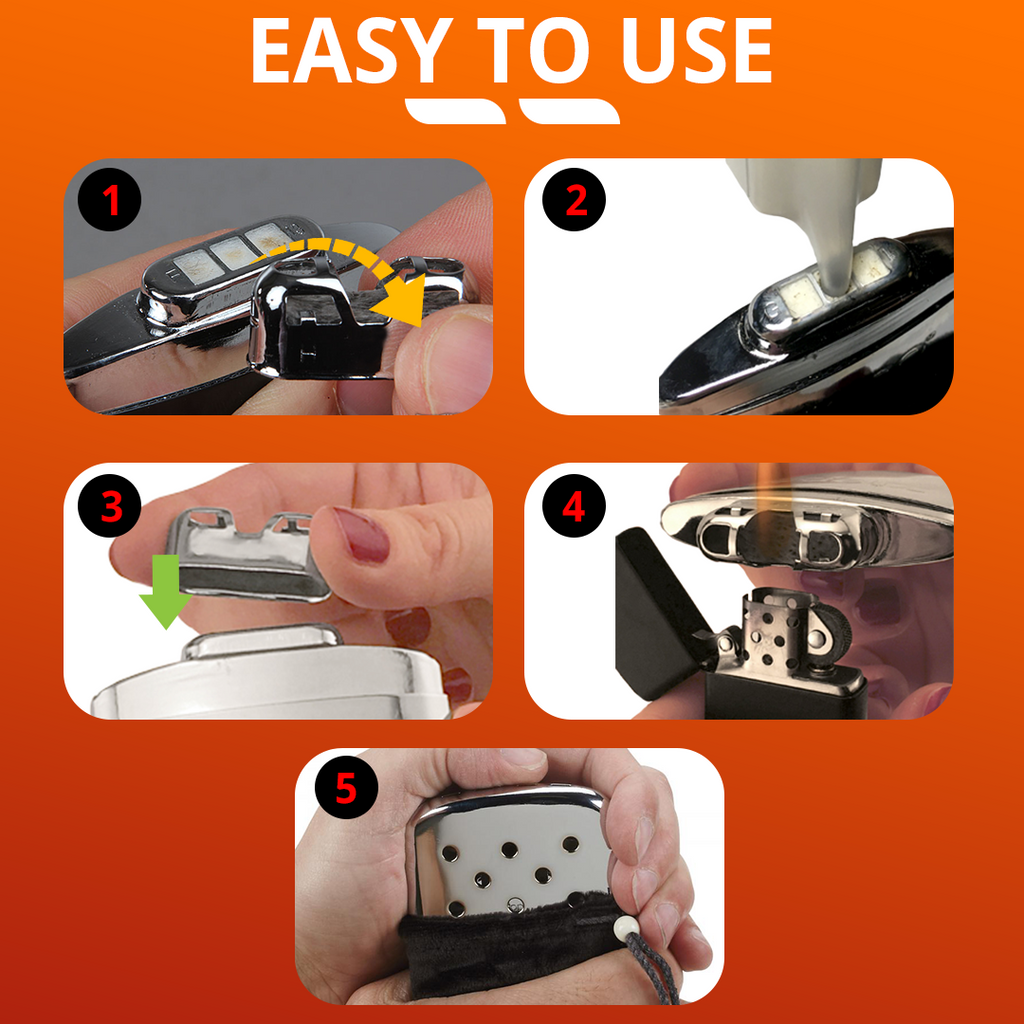 EASY TO USE

1

2

3

4

5