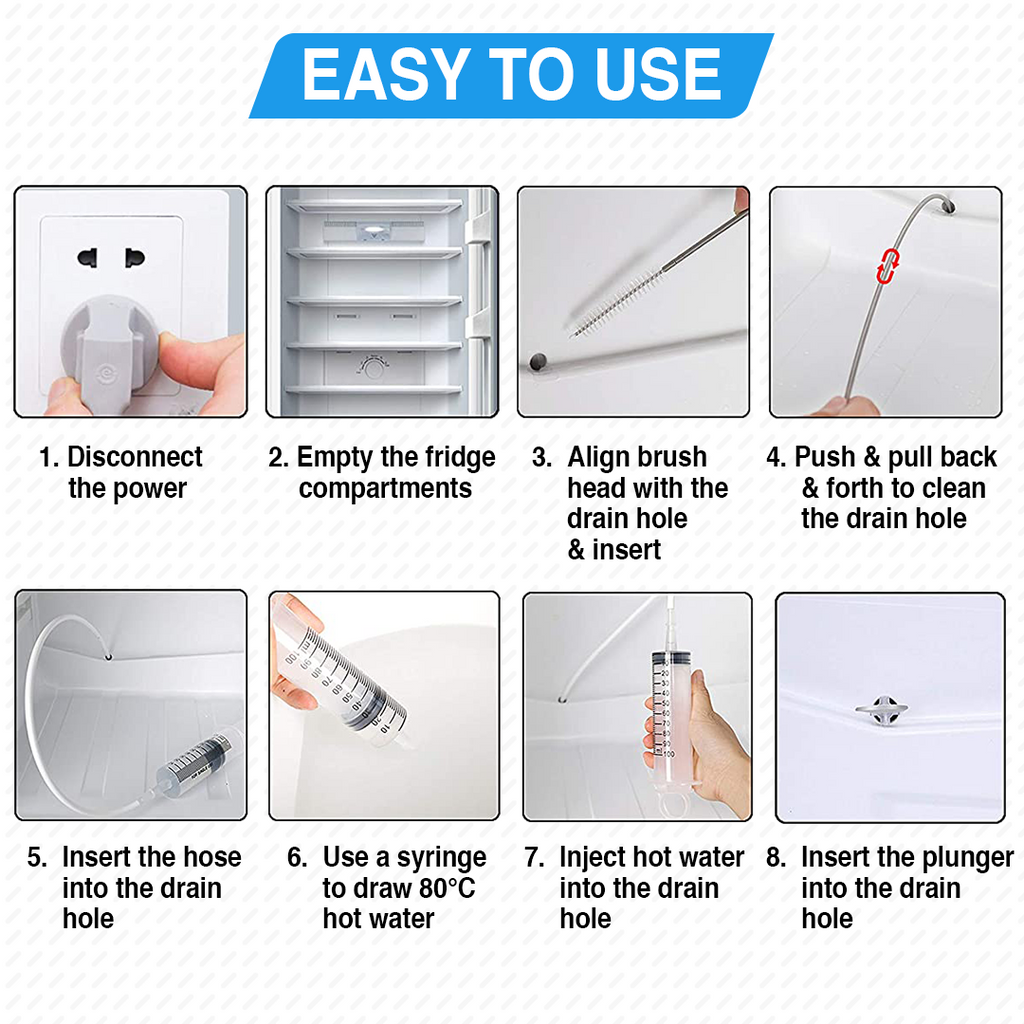 EASY TO USE

1. Disconnect the power

2. Empty the fridge compartments

3. Align brush head with the drain hole & insert

4. Push & pull back & forth to clean the drain hole

5. Insert the hose into the drain hole

6. Use a syringe to draw 80°C hot water

7. Inject hot water into the drain hole

8. Insert the plunger into the drain hole