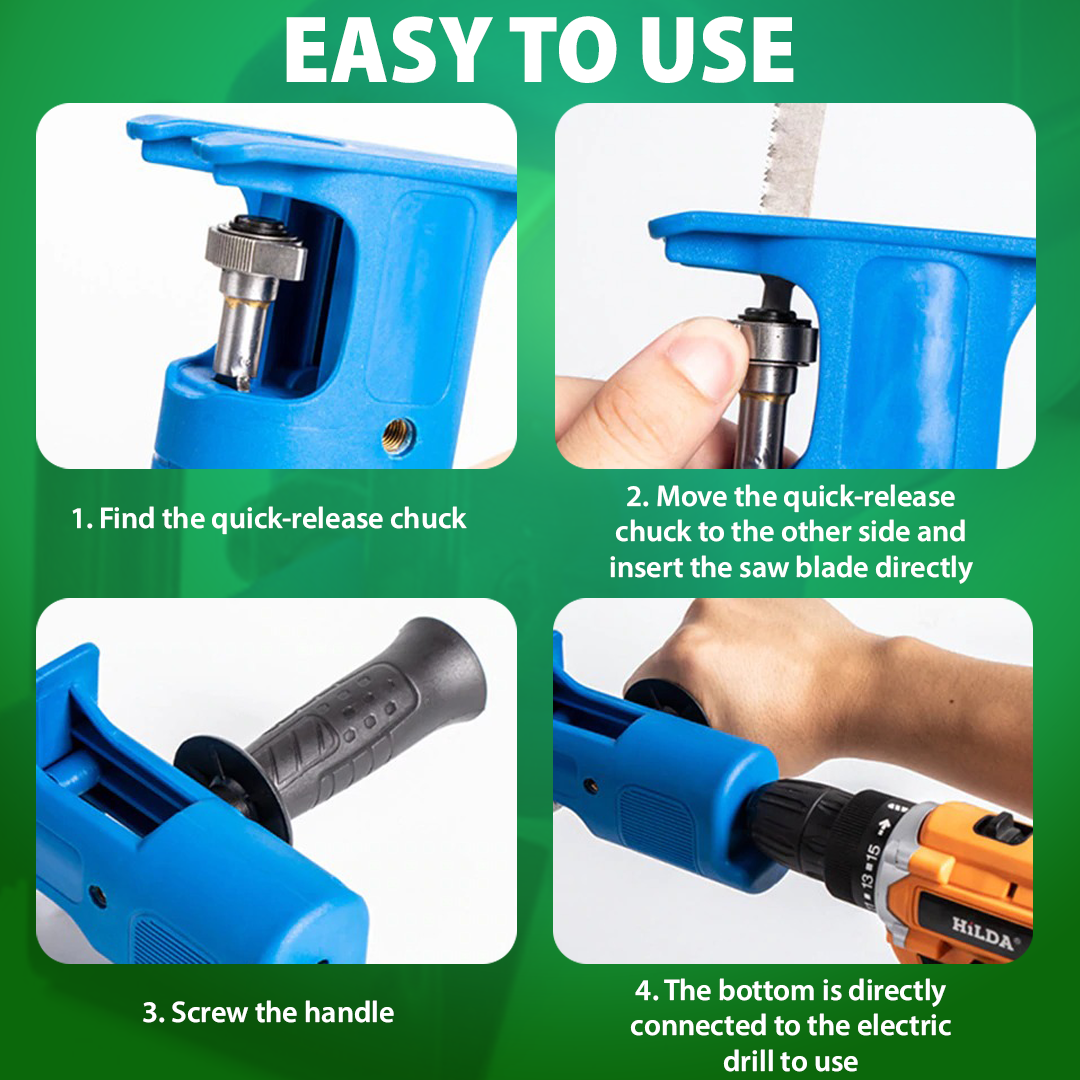 EASY TO USE

1. Find the quick-release chuck

2. Move the quick-release chuck to the other side and insert the saw blade directly

3. Screw the handle

13 15

HiLDA

4. The bottom is directly connected to the electric drill to use