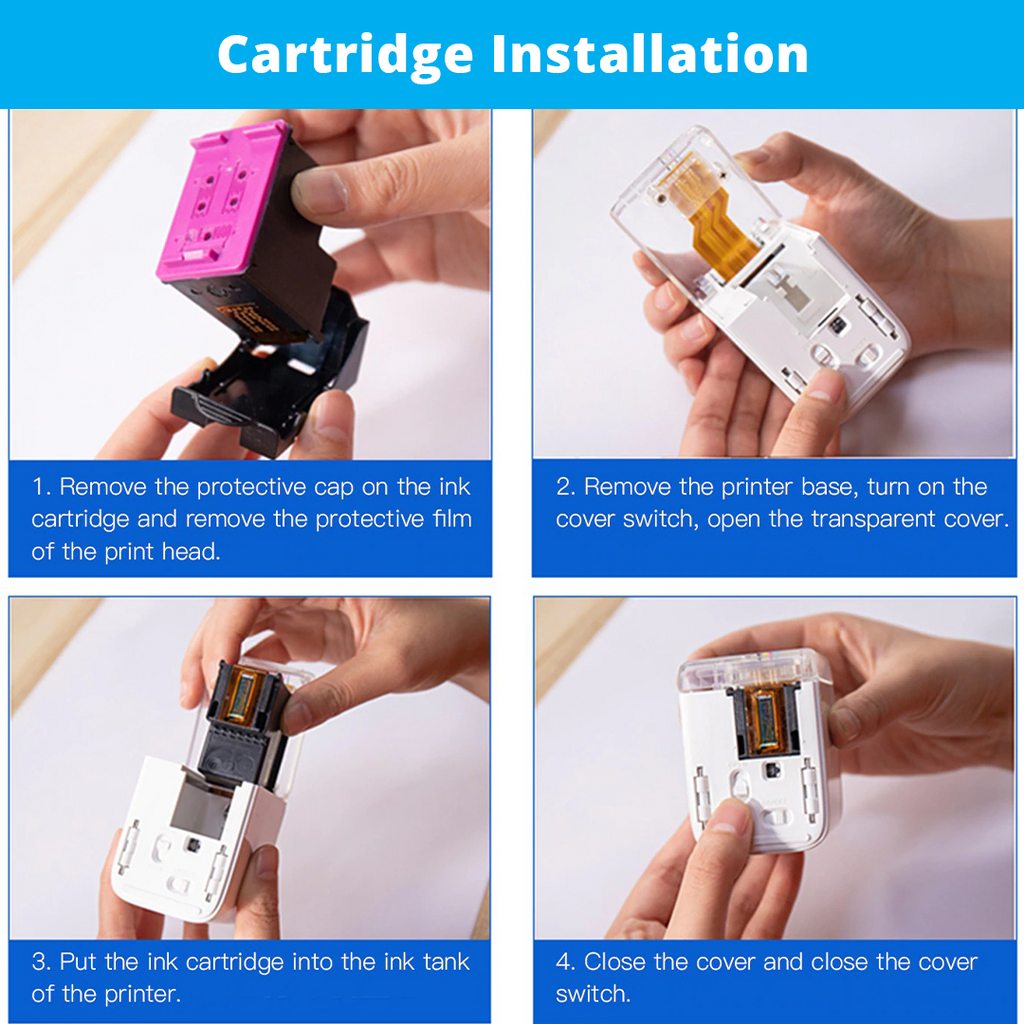 Cartridge Installation

1. Remove the protective cap on the ink cartridge and remove the protective film of the print head.

2. Remove the printer base, turn on the cover switch, open the transparent cover.

3. Put the ink cartridge into the ink tank of the printer.

4. Close the cover and close the cover switch.