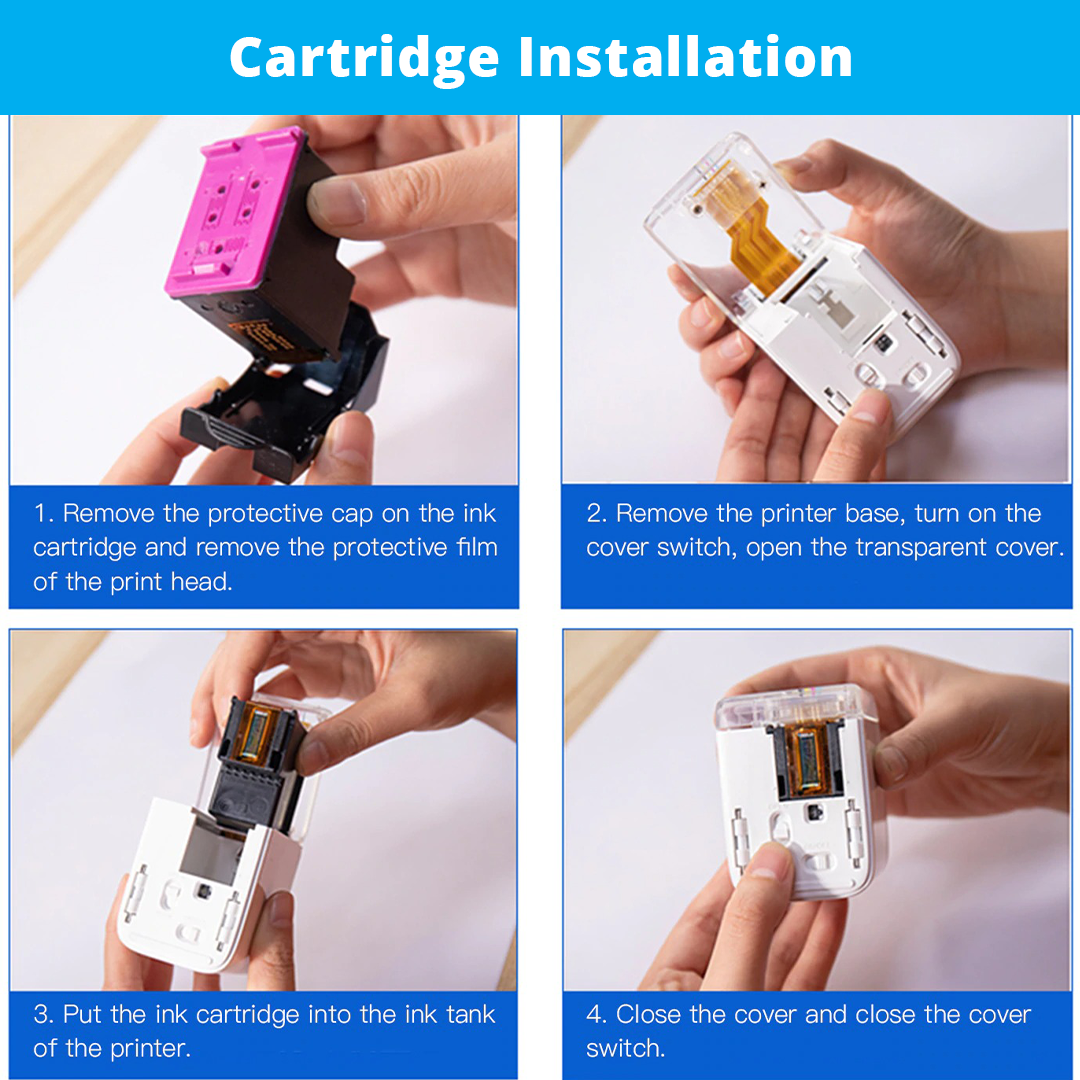 Cartridge Installation

1. Remove the protective cap on the ink cartridge and remove the protective film of the print head.

2. Remove the printer base, turn on the cover switch, open the transparent cover.

3. Put the ink cartridge into the ink tank of the printer.

4. Close the cover and close the cover switch.