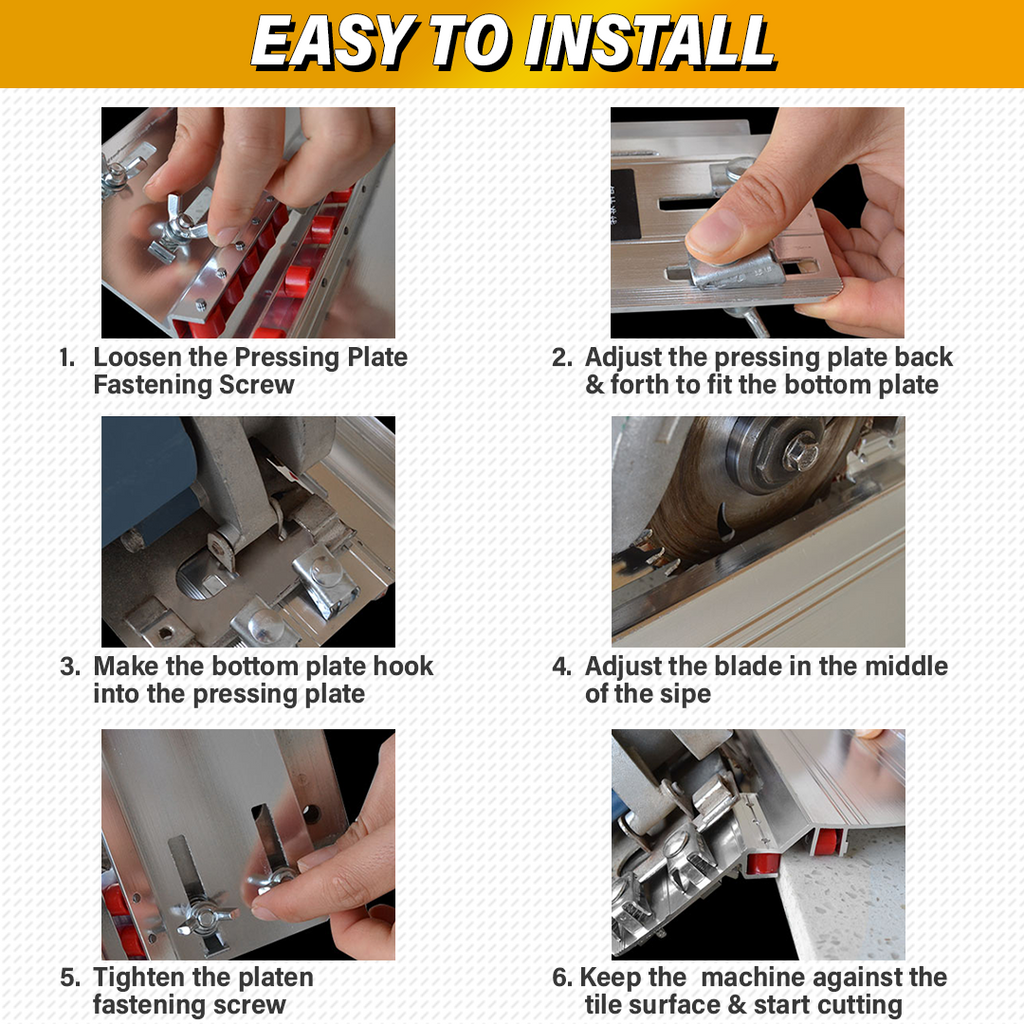 EASY TO INSTALL

1. Loosen the Pressing Plate Fastening Screw

2. Adjust the pressing plate back & forth to fit the bottom plate

3. Make the bottom plate hook into the pressing plate

4. Adjust the blade in the middle of the sipe

5. Tighten the platen fastening screw

6. Keep the machine against the tile surface & start cutting