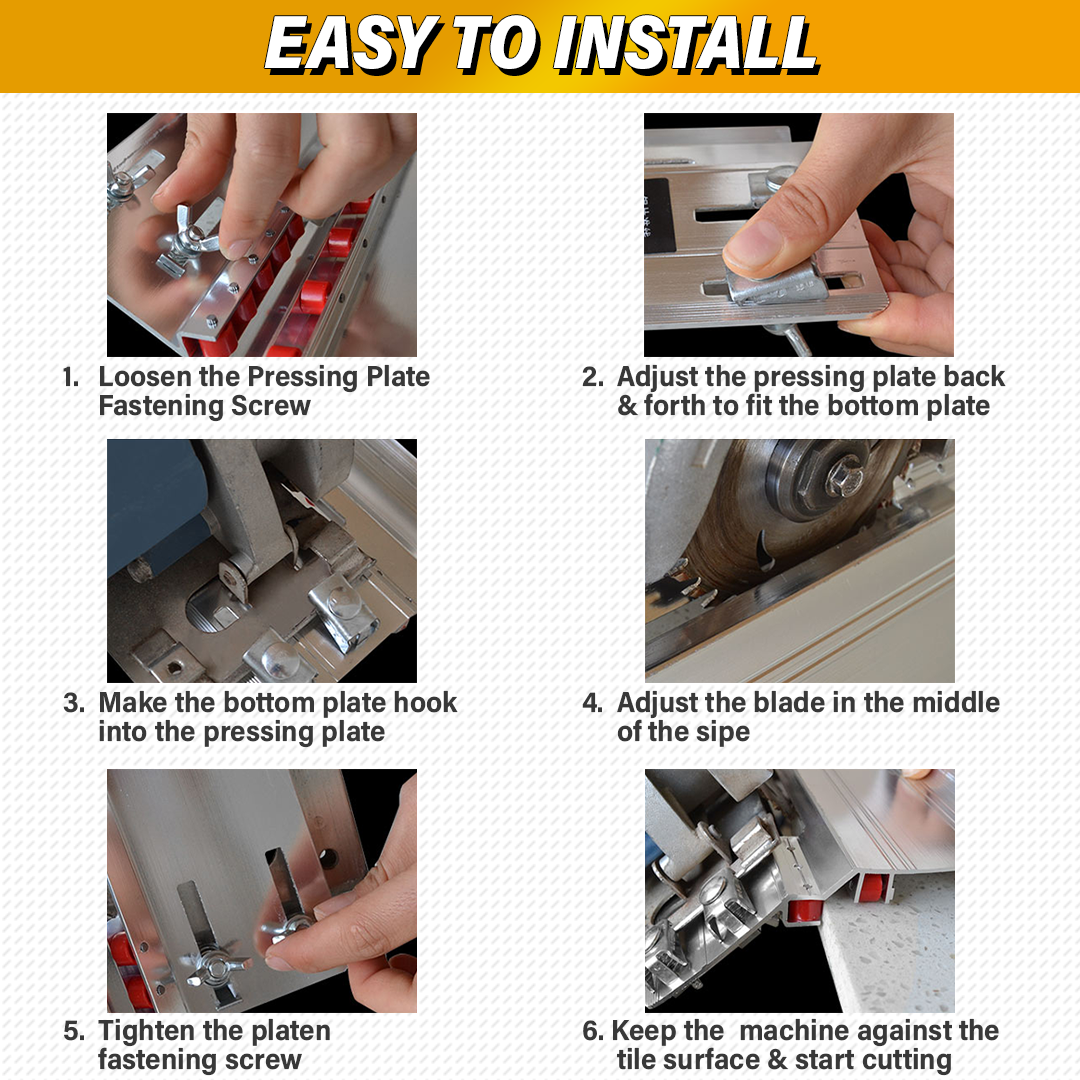 EASY TO INSTALL

1. Loosen the Pressing Plate Fastening Screw

2. Adjust the pressing plate back & forth to fit the bottom plate

3. Make the bottom plate hook into the pressing plate

4. Adjust the blade in the middle of the sipe

5. Tighten the platen fastening screw

6. Keep the machine against the tile surface & start cutting