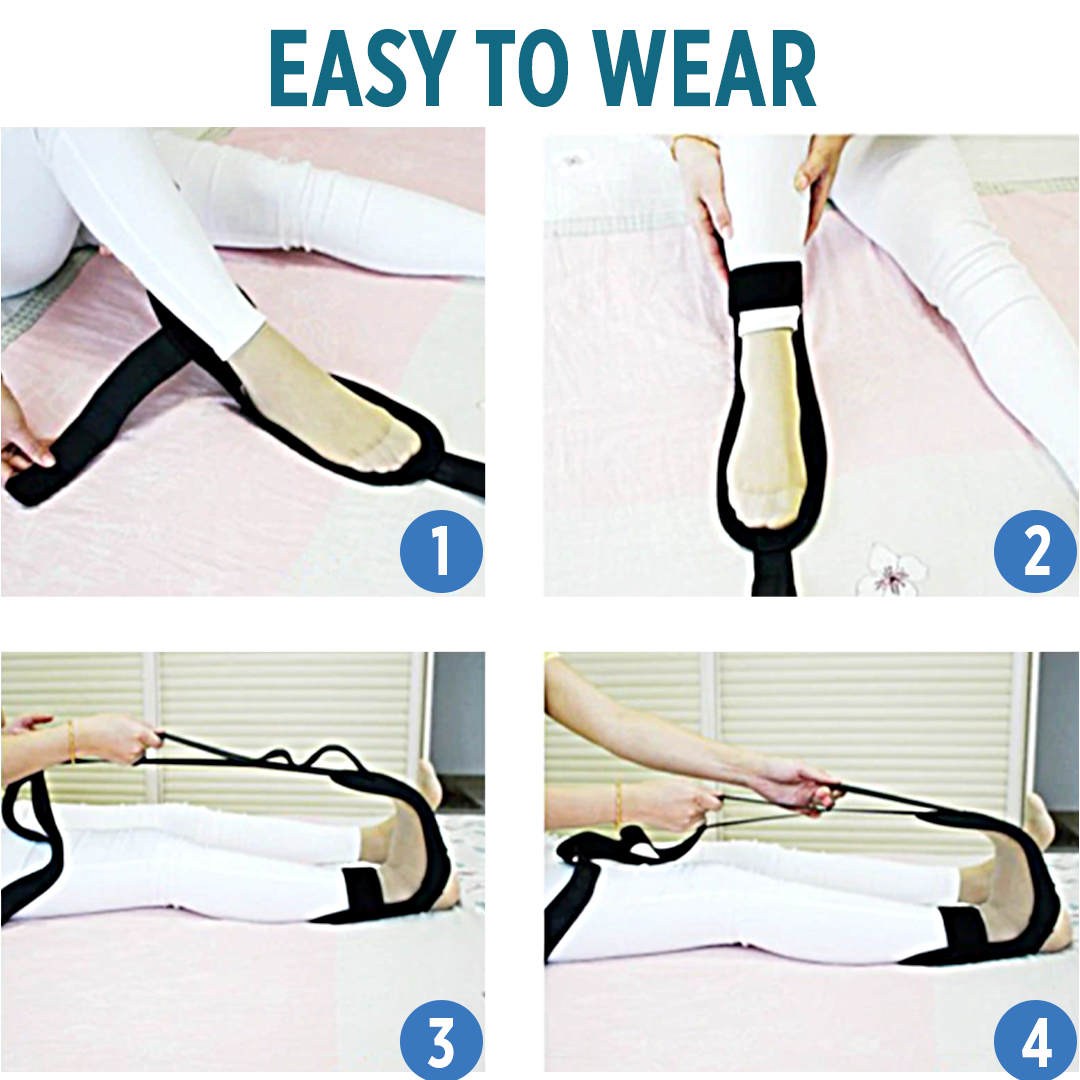 EASY TO WEAR

1

2

3

4