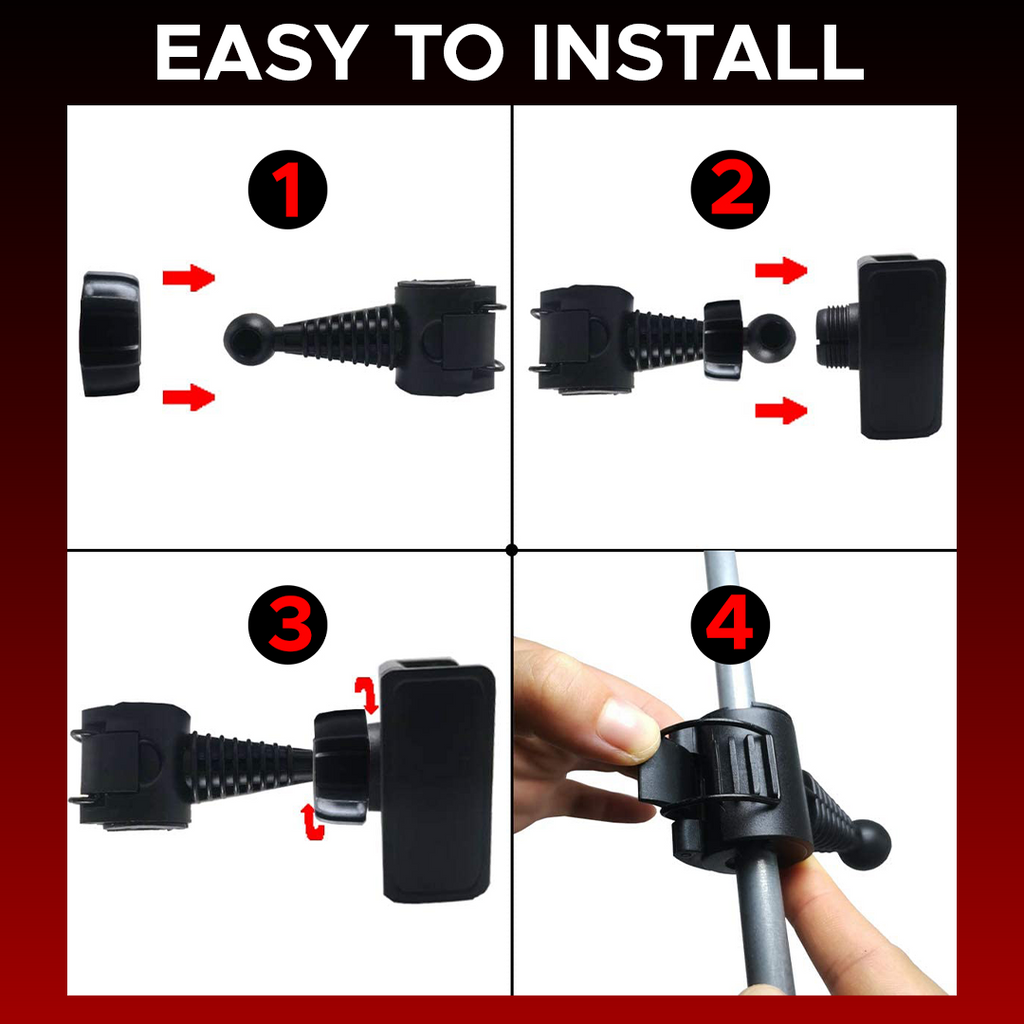 EASY TO INSTALL

1

2

3

4