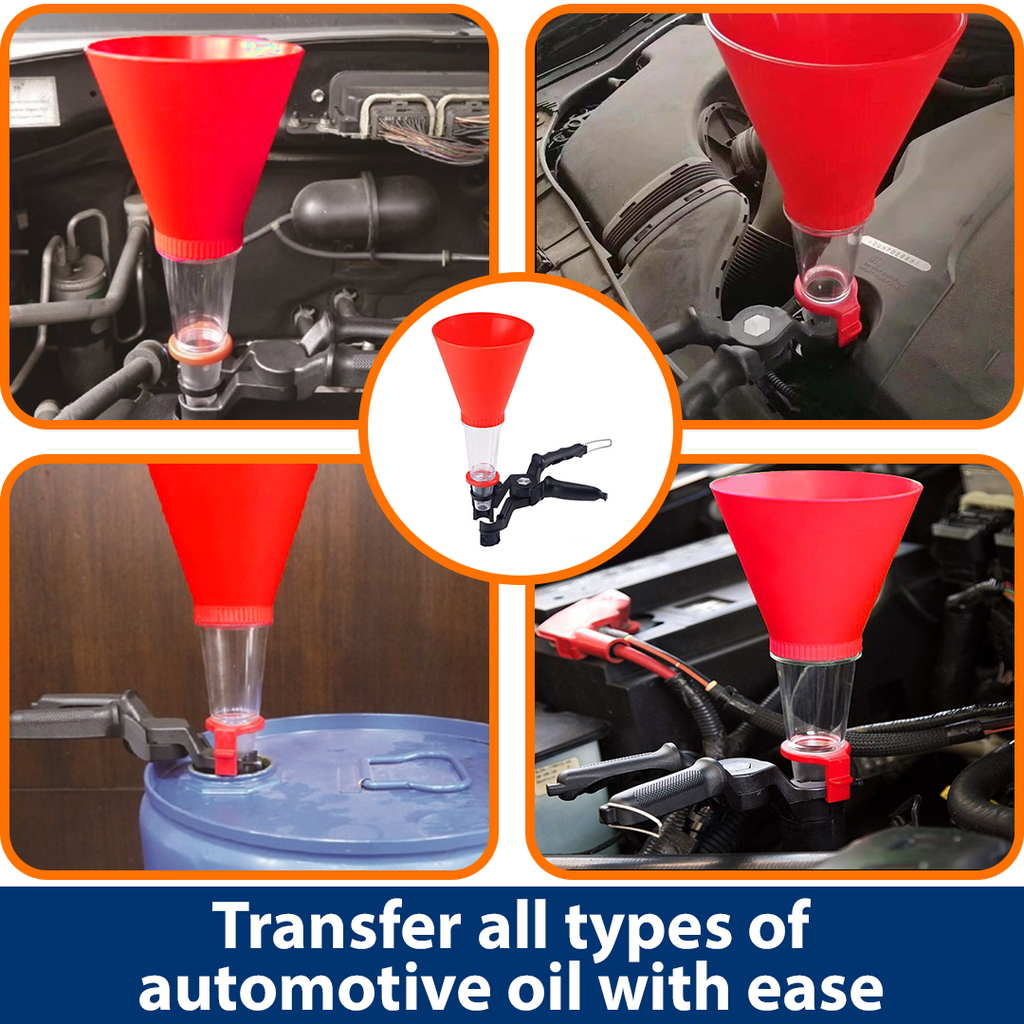 Transfer all types of automotive oil with ease