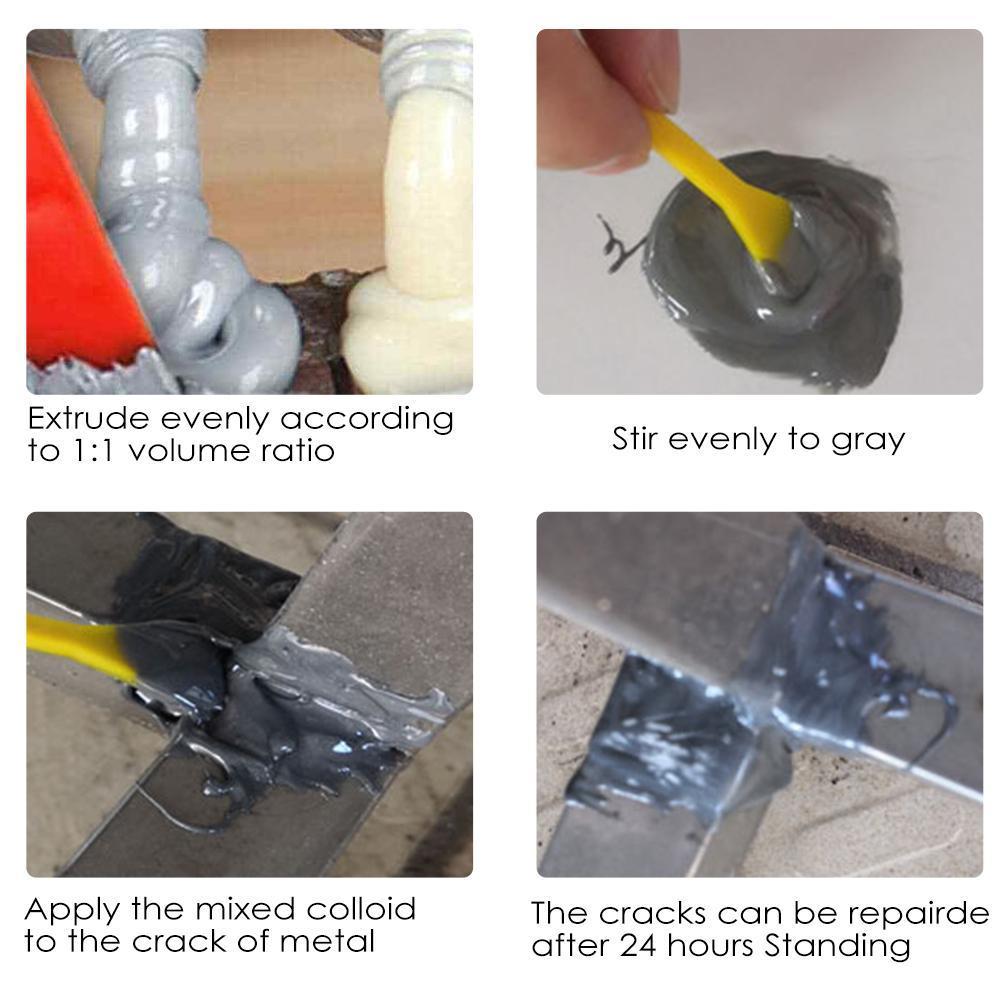 Extrude evenly according to 1:1 volume ratio

Stir evenly to gray

Apply the mixed colloid to the crack of metal

The cracks can be repairde after 24 hours Standing