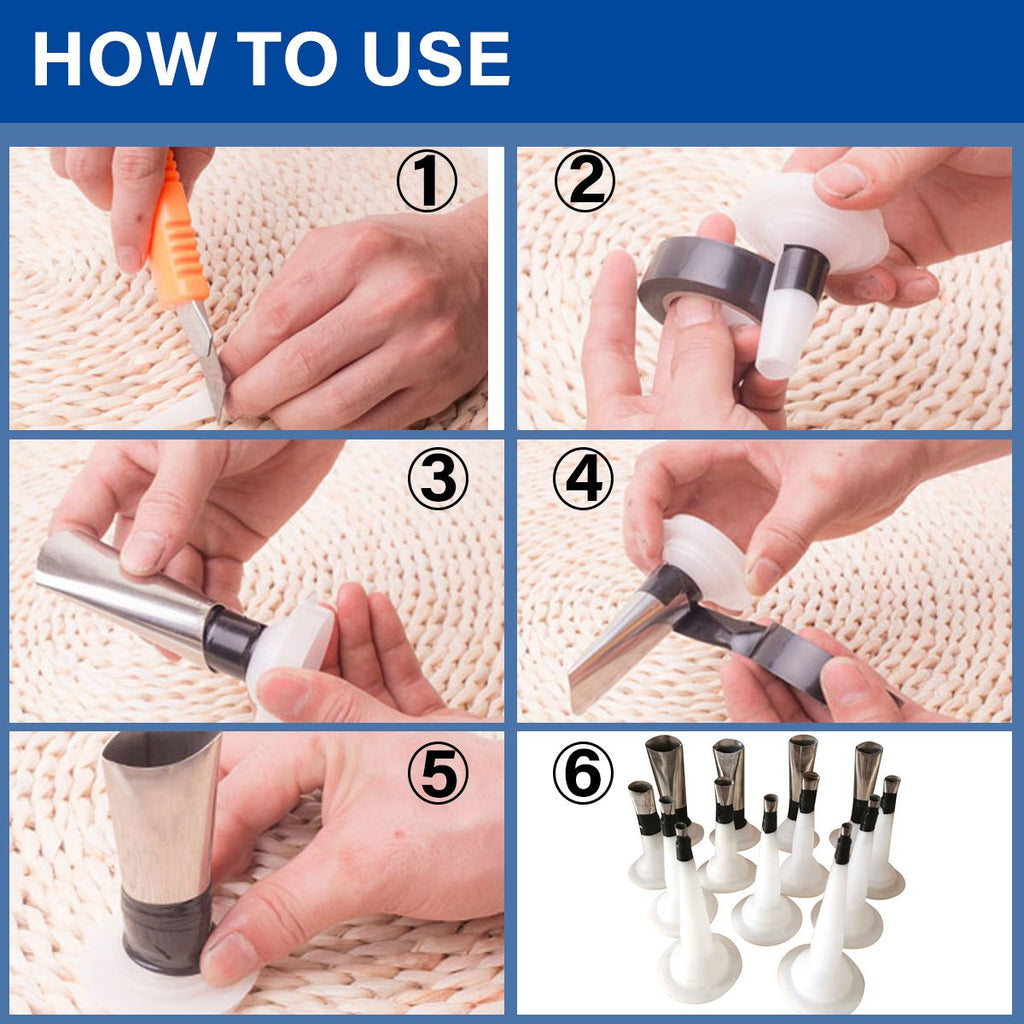 HOW TO USE

①

②

③

④

⑤

⑥