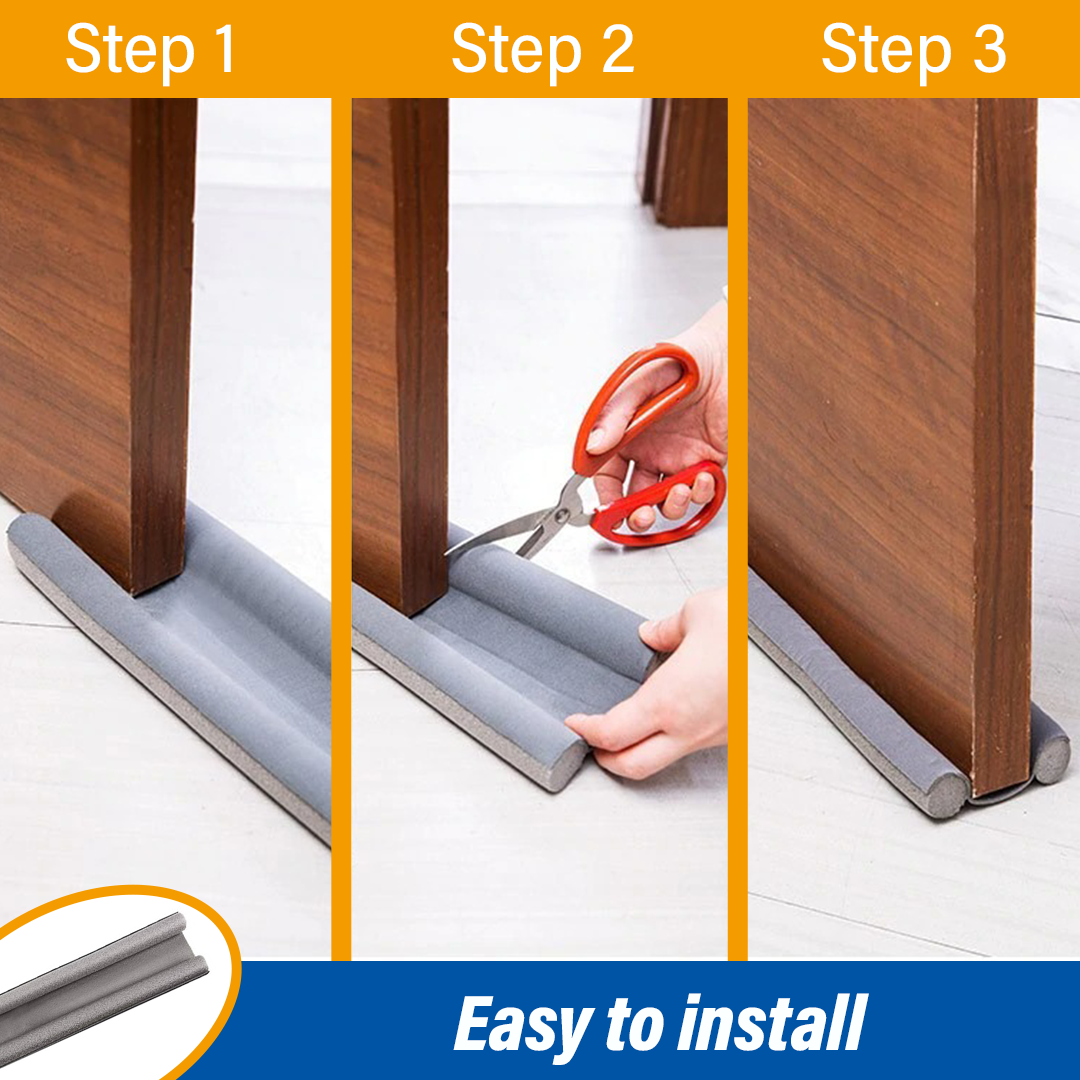 Step 1
Step 2
Step 3
Easy to install