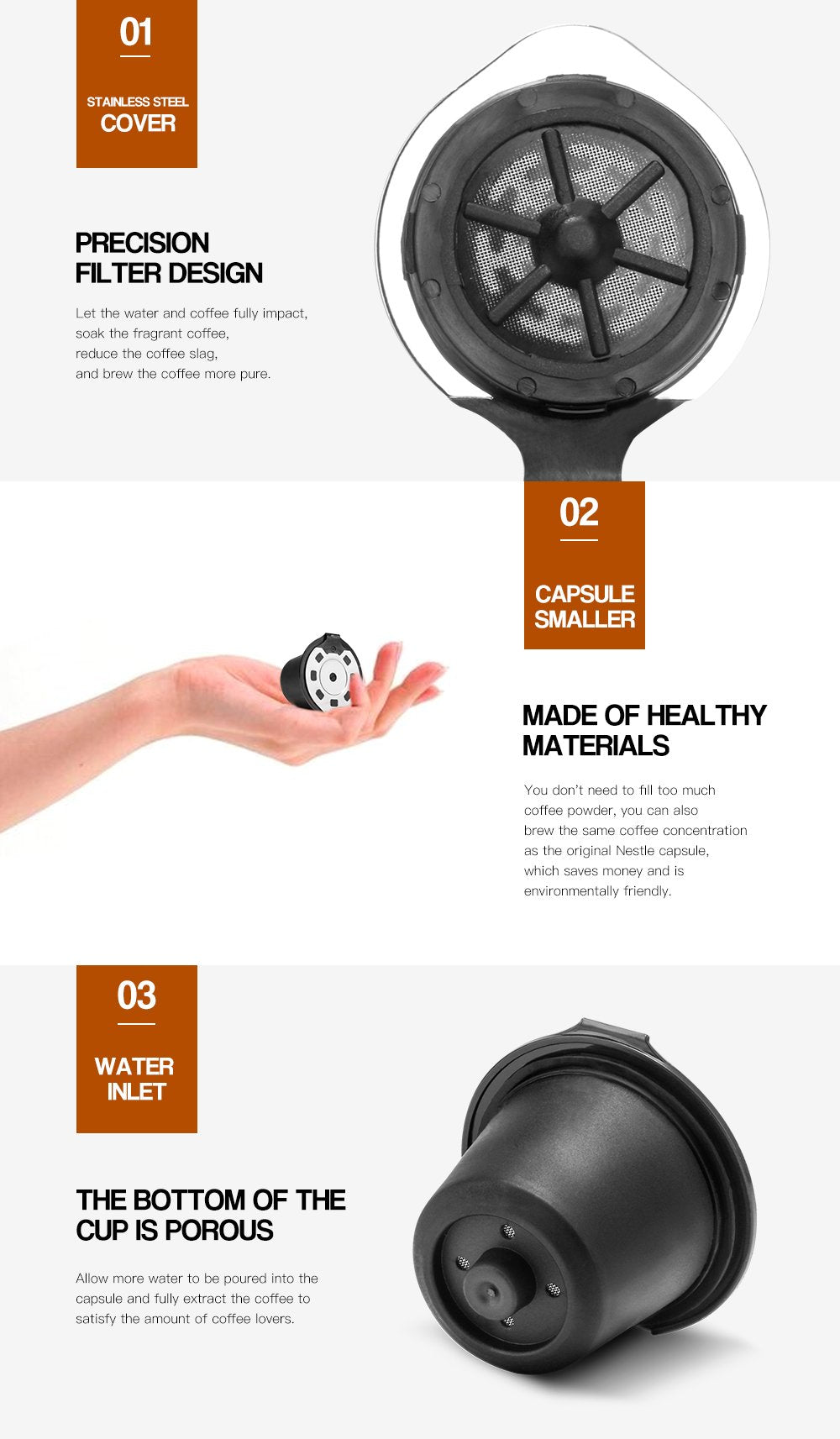 01

STAINLESS STEEL COVER

PRECISION FILTER DESIGN

Let the water and coffee fully impact, soak the fragrant coffee, reduce the coffee slag, and brew the coffee more pure.

02

CAPSULE SMALLER

MADE OF HEALTHY MATERIALS

You don't need to fill too much coffee powder, you can also brew the same coffee concentration as the original Nestle capsule, which saves money and is environmentally friendly.

03

WATER INLET

THE BOTTOM OF THE CUP IS POROUS

Allow more water to be poured into the capsule and fully extract the coffee to satisfy the amount of coffee lovers.