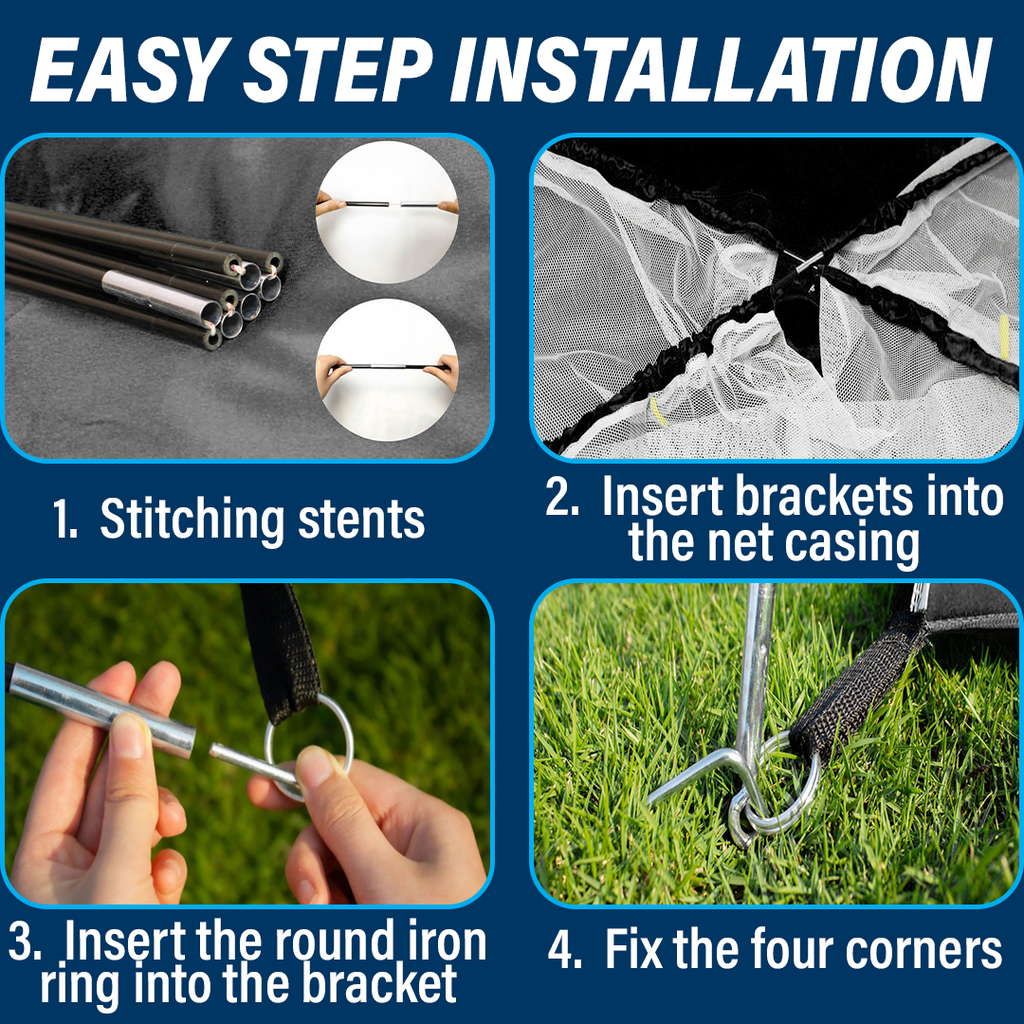 EASY STEP INSTALLATION

1. Stitching stents

2. Insert brackets into the net casing

3. Insert the round iron ring into the bracket

4. Fix the four corners