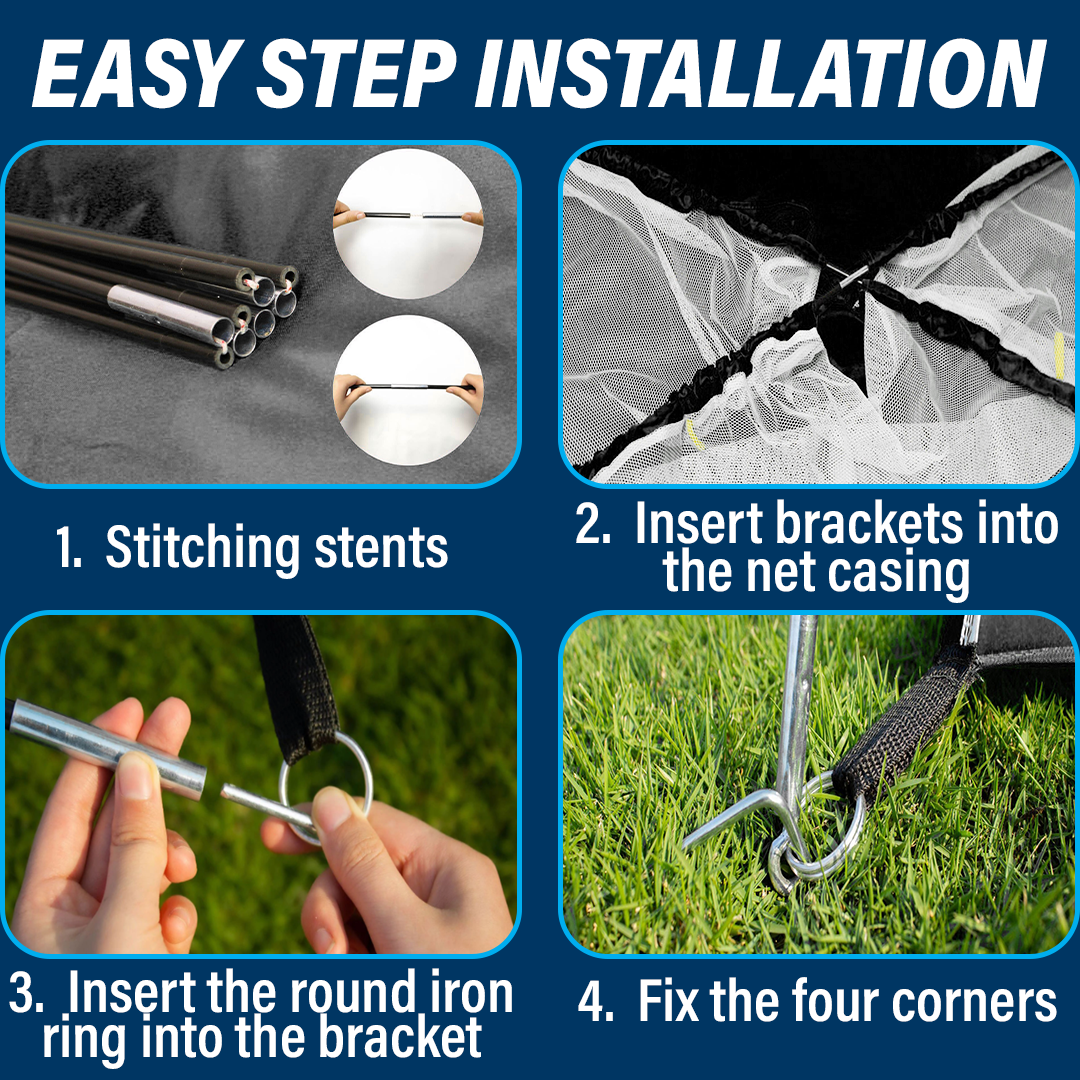 EASY STEP INSTALLATION

1. Stitching stents

2. Insert brackets into the net casing

3. Insert the round iron ring into the bracket

4. Fix the four corners